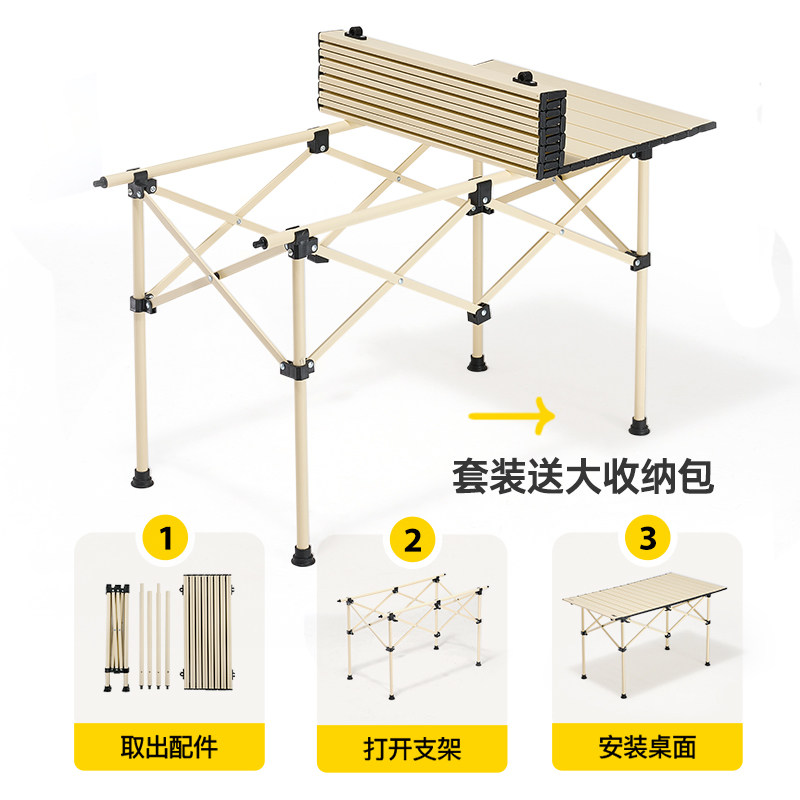 套装送大收纳包

1
取出配件

2
打开支架

3
安装桌面