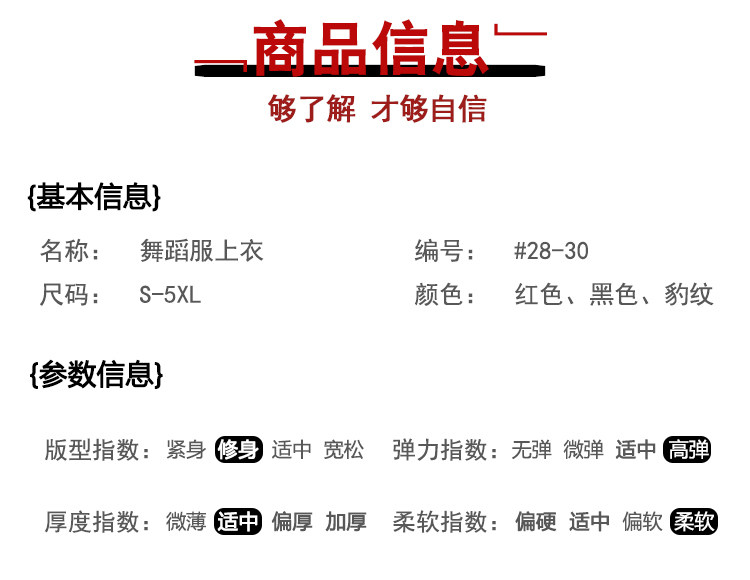 商品信息

够了解 才够自信

{基本信息}

名称: 舞蹈服上衣

编号: #28-30

尺码: S-5XL

颜色: 红色、黑色、豹纹

{参数信息}

版型指数: 紧身 修身 适中 宽松

弹力指数: 无弹 微弹 适中 高弹

厚度指数: 微薄 适中 偏厚 加厚

柔软指数: 偏硬 适中 偏软 柔软