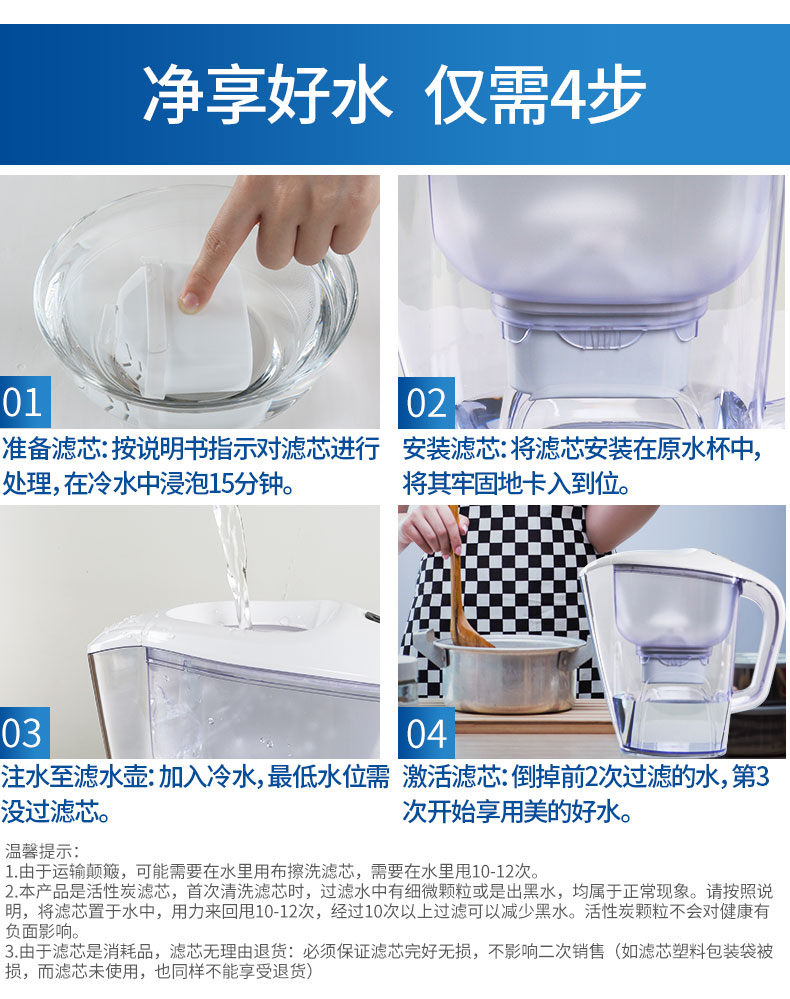 净享好水 仅需4步

01

准备滤芯：按说明书指示对滤芯进行处理，在冷水中浸泡15分钟。

02

安装滤芯：将滤芯安装在原水杯中，将其牢固地卡入到位。

03

注水至滤水壶：加入冷水，最低水位需没过滤芯。

04

激活滤芯：倒掉前2次过滤的水，第3次开始享用美的好水。

温馨提示：
1.由于运输颠簸，可能需要在水里用布擦洗滤芯，需要在水里甩10-12次。
2.本产品是活性炭滤芯，首次清洗滤芯时，过滤水中有细微颗粒或是出黑水，均属于正常现象。请按照说明，将滤芯置于水中，用力来回甩10-12次，经过10次以上过滤可以减少黑水。活性炭颗粒不会对健康有负面影响。
3.由于滤芯是消耗品，滤芯无理由退货：必须保证滤芯完好无损，不影响二次销售（如滤芯塑料包装袋被损，而滤芯未使用，也同样不能享受退货）