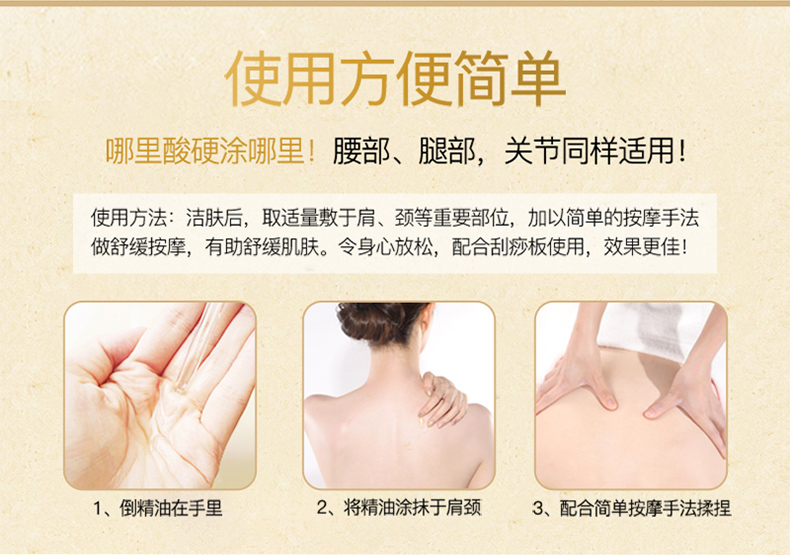 使用方便简单

哪里酸硬涂哪里！腰部、腿部，关节同样适用！

使用方法：洁肤后，取适量敷于肩、颈等重要部位，加以简单的按摩手法做舒缓按摩，有助舒缓肌肤。令身心放松，配合刮痧板使用，效果更佳！

1、倒精油在手里

2、将精油涂抹于肩颈

3、配合简单按摩手法揉捏