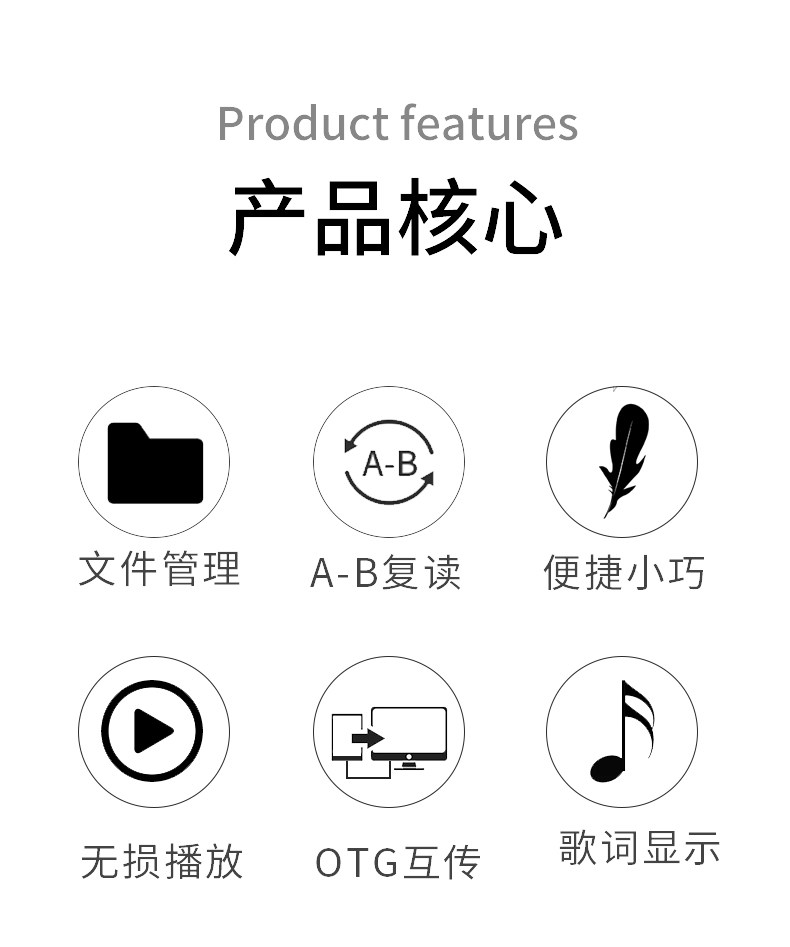 Product features

产品核心

A-B

文件管理

A-B复读

便捷小巧

无损播放

OTG互传

歌词显示