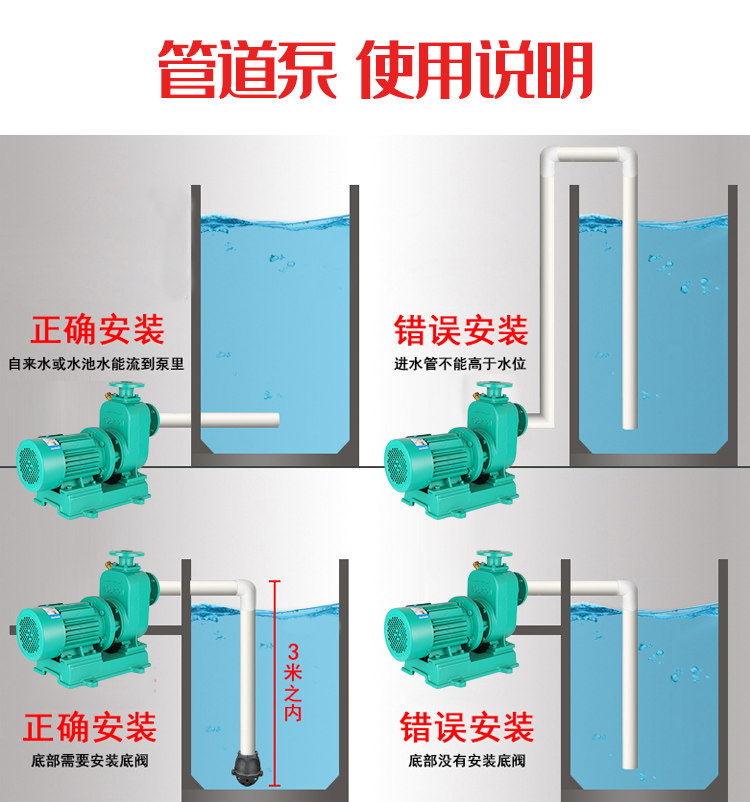 管道泵 使用说明

正确安装
自来水或水池水能流到泵里

错误安装
进水管不能高于水位

3米之内

正确安装
底部需要安装底阀

错误安装
底部没有安装底阀