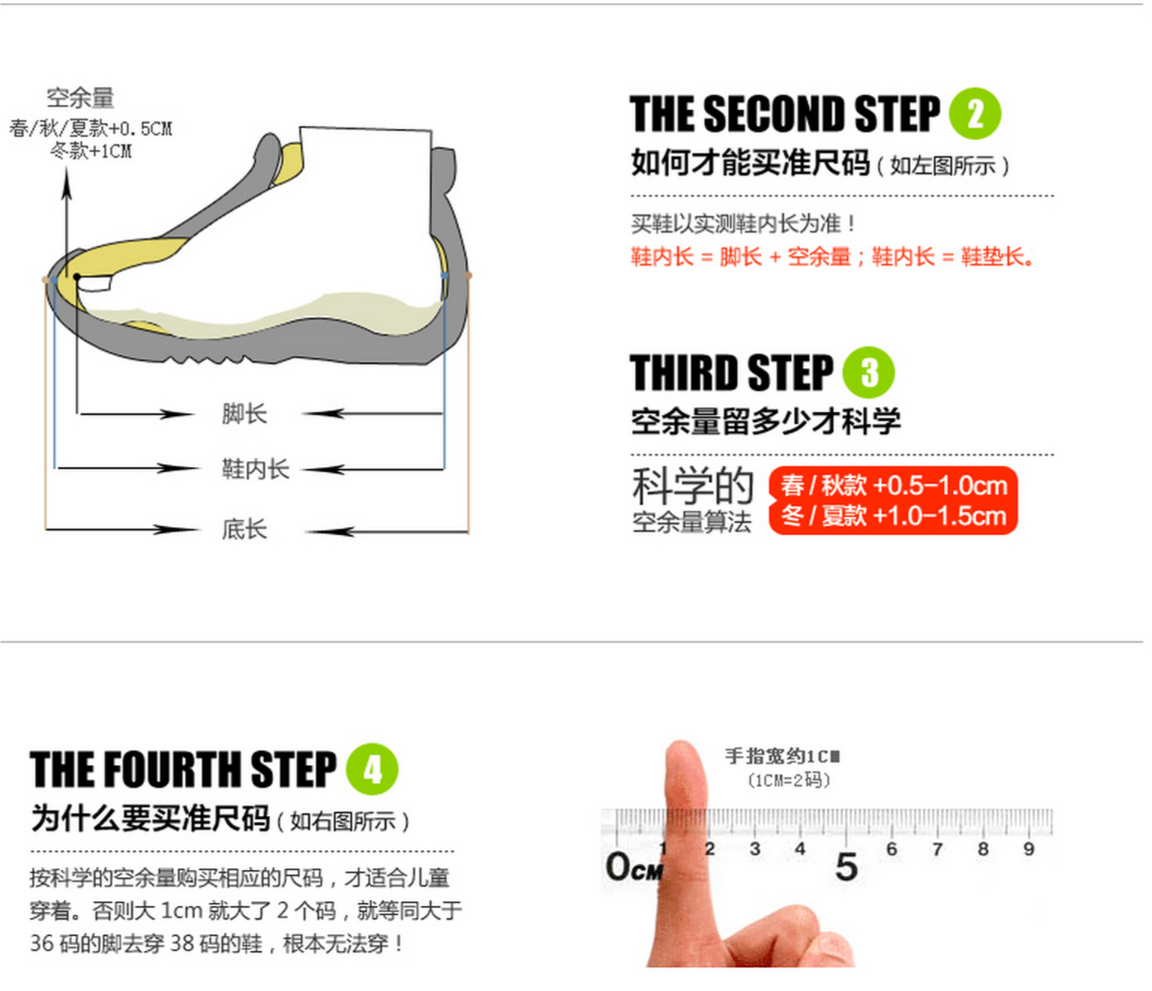 空余量
春/秋/夏款+0.5CM
冬款+1CM

脚长
鞋内长
底长

THE SECOND STEP 2
如何才能买准尺码（如左图所示）

买鞋以实测鞋内长为准！
鞋内长 = 脚长 + 空余量；鞋内长 = 鞋垫长。

THIRD STEP 3
空余量留多少才科学

科学的
空余量算法
春 / 秋款 +0.5–1.0cm
冬 / 夏款 +1.0–1.5cm

THE FOURTH STEP 4
为什么要买准尺码（如右图所示）

按科学的空余量购买相应的尺码，才适合儿童穿着。否则大 1cm 就大了 2 个码，就等同大于 36 码的脚去穿 38 码的鞋，根本无法穿！

手指宽约1CM
（1CM=2码）

0CM 1 2 3 4 5 6 7 8 9