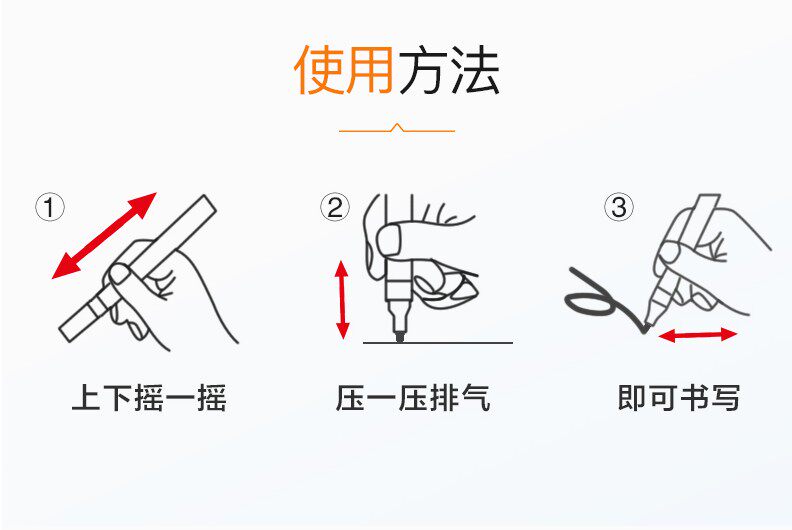 使用方法

①
上下摇一摇

②
压一压排气

③
即可书写