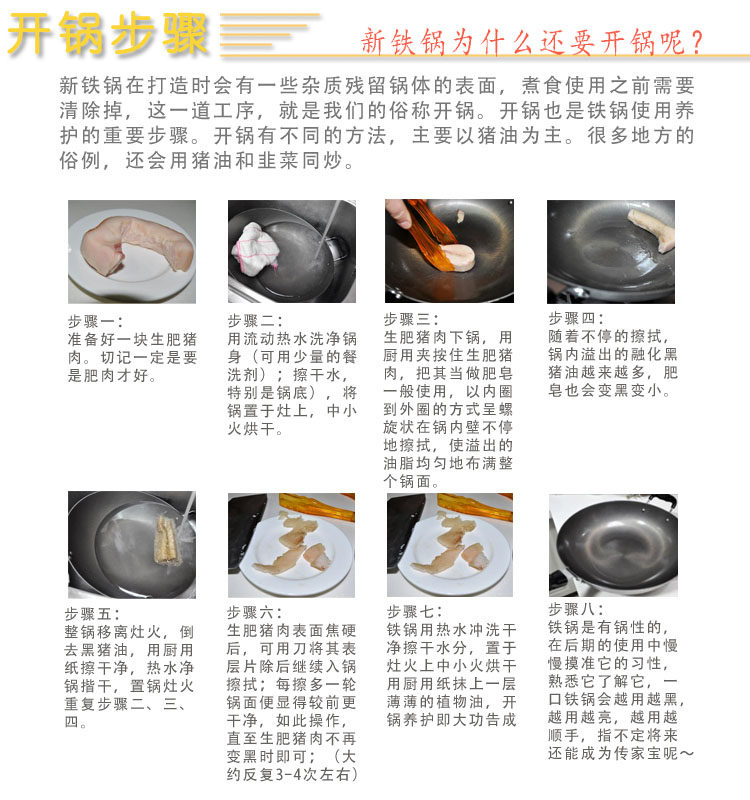 开锅步骤

新铁锅为什么还要开锅呢？

新铁锅在打造时会有一些杂质残留锅体的表面，煮食使用之前需要清除掉，这一道工序，就是我们的俗称开锅。开锅也是铁锅使用养护的重要步骤。开锅有不同的方法，主要以猪油为主。很多地方的俗例，还会用猪油和韭菜同炒。

步骤一：
准备好一块生肥猪肉。切记一定是要是肥肉才好。

步骤二：
用流动热水洗净锅身（可用少量的餐洗剂）；擦干水，特别是锅底），将锅置于灶上，中小火烘干。

步骤三：
生肥猪肉下锅，用厨用夹按住生肥猪肉，把其当做肥皂一般使用，以内圈到外圈的方式呈螺旋状在锅内壁不停地擦拭，使溢出的油脂均匀地布满整个锅面。

步骤四：
随着不停的擦拭，锅内溢出的融化黑猪油越来越多，肥皂也会变黑变小。

步骤五：
整锅移离灶火，倒去黑猪油，用厨用纸擦干净，热水净锅揩干，置锅灶火重复步骤二、三、四。

步骤六：
生肥猪肉表面焦硬后，可用刀将其表层片除后继续入锅擦拭；每擦多一轮锅面便显得较前更干净，如此操作，直至生肥猪肉不再变黑时即可；（大约反复3-4次左右）

步骤七：
铁锅用热水冲洗干净擦干水分，置于灶火上中小火烘干用厨用纸抹上一层薄薄的植物油，开锅养护即大功告成

步骤八：
铁锅是有锅性的，在后期的使用中慢慢摸准它的习性，熟悉它了解它，一口铁锅会越用越黑，越用越亮，越用越顺手，指不定将来还能成为传家宝呢～