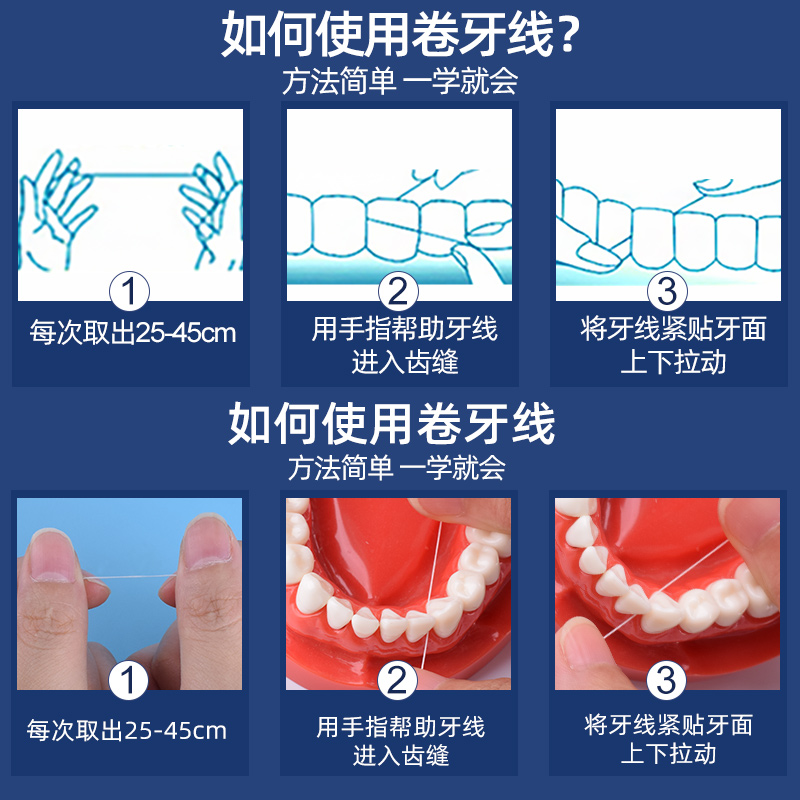 如何使用卷牙线?
方法简单 一学就会

1
每次取出25-45cm

2
用手指帮助牙线进入齿缝

3
将牙线紧贴牙面上下拉动

如何使用卷牙线
方法简单 一学就会

1
每次取出25-45cm

2
用手指帮助牙线进入齿缝

3
将牙线紧贴牙面上下拉动