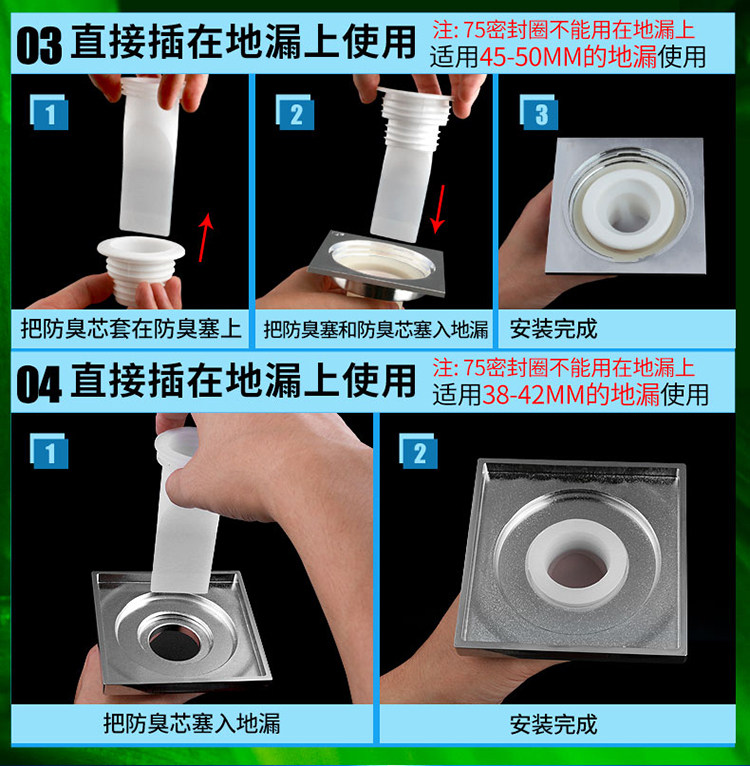 03 直接插在地漏上使用

注: 75密封圈不能用在地漏上
适用45-50MM的地漏使用

1

把防臭芯套在防臭塞上

2

把防臭塞和防臭芯塞入地漏

3

安装完成

04 直接插在地漏上使用

注: 75密封圈不能用在地漏上
适用38-42MM的地漏使用

1

把防臭芯塞入地漏

2

安装完成