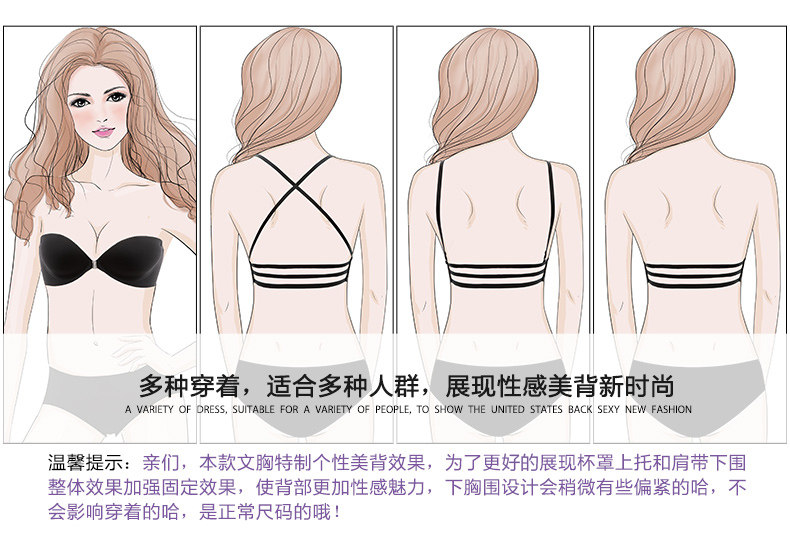 多种穿着，适合多种人群，展现性感美背新时尚

A VARIETY OF DRESS, SUITABLE FOR A VARIETY OF PEOPLE, TO SHOW THE UNITED STATES BACK SEXY NEW FASHION

温馨提示：亲们，本款文胸特制个性美背效果，为了更好的展现杯罩上托和肩带下围整体效果加强固定效果，使背部更加性感魅力，下胸围设计会稍微有些偏紧的哈，不会影响穿着的哈，是正常尺码的哦！