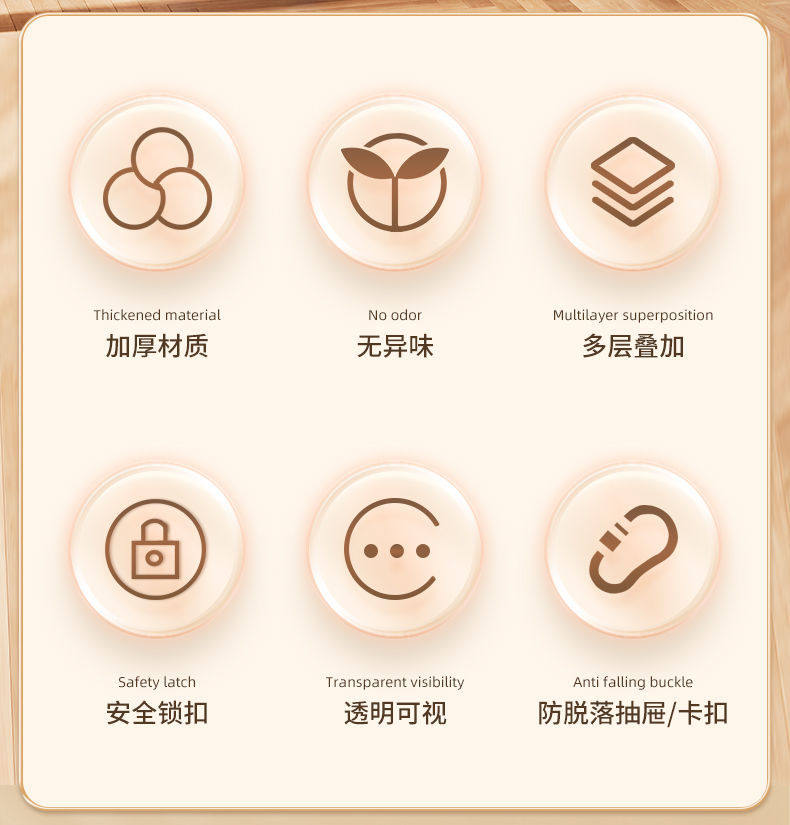 Thickened material
加厚材质

No odor
无异味

Multilayer superposition
多层叠加

Safety latch
安全锁扣

Transparent visibility
透明可视

Anti falling buckle
防脱落抽屉/卡扣