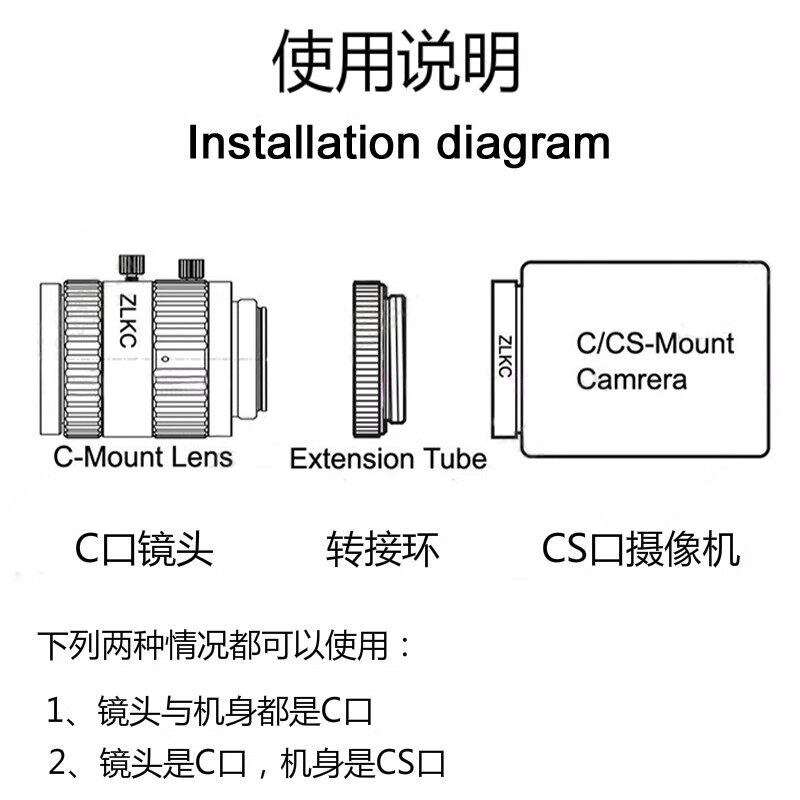 使用说明
Installation diagram

ZLKC
C-Mount Lens

Extension Tube

ZLKC
C/CS-Mount Camrera

C口镜头　　转接环　　CS口摄像机

下列两种情况都可以使用：

1、镜头与机身都是C口
2、镜头是C口，机身是CS口