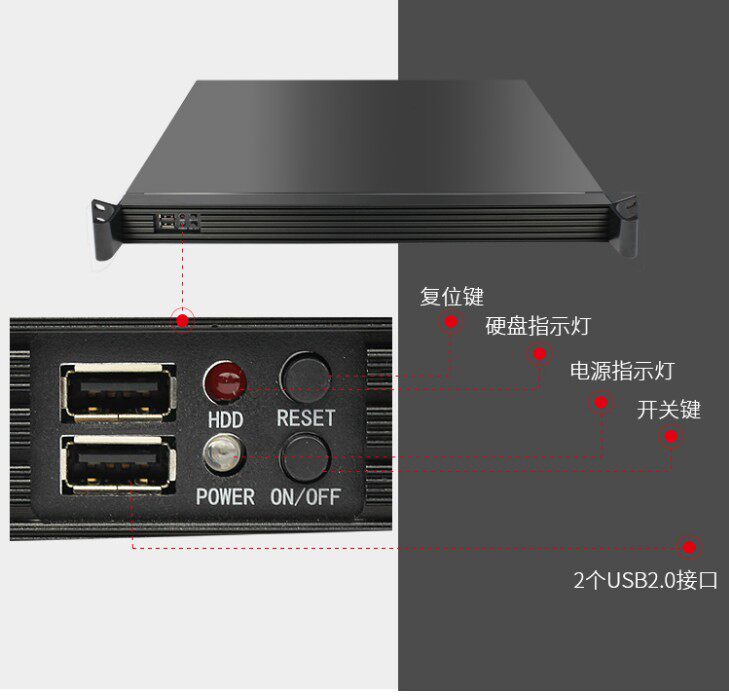 HDD RESET
POWER ON/OFF

复位键
硬盘指示灯
电源指示灯
开关键
2个USB2.0接口