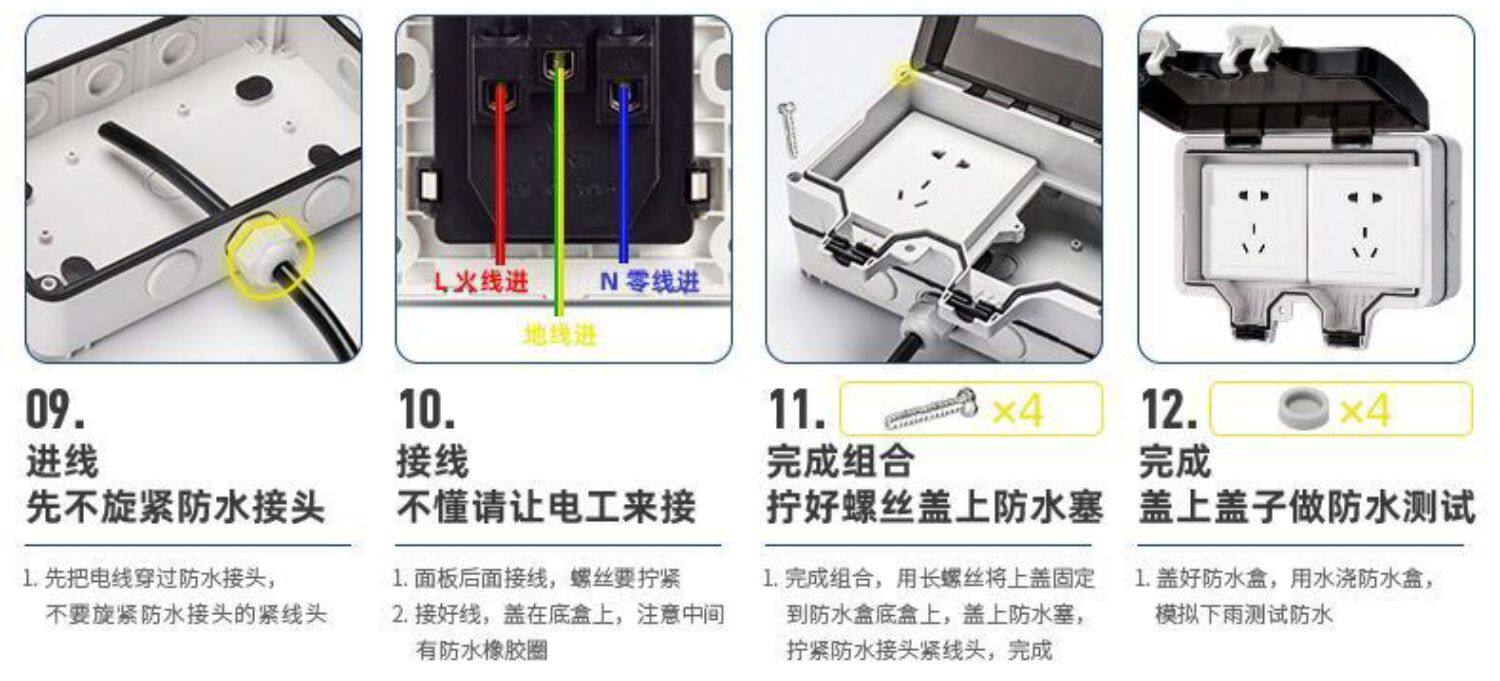 L 火线进

N 零线进

地线进

09.
进线
先不旋紧防水接头

1. 先把电线穿过防水接头，不要旋紧防水接头的紧线头

10.
接线
不懂请让电工来接

1. 面板后面接线，螺丝要拧紧
2. 接好线，盖在底盒上，注意中间有防水橡胶圈

11. ×4
完成组合
拧好螺丝盖上防水塞

1. 完成组合，用长螺丝将上盖固定到防水盒底盒上，盖上防水塞，拧紧防水接头紧线头，完成

12. ×4
完成
盖上盖子做防水测试

1. 盖好防水盒，用水浇防水盒，模拟下雨测试防水