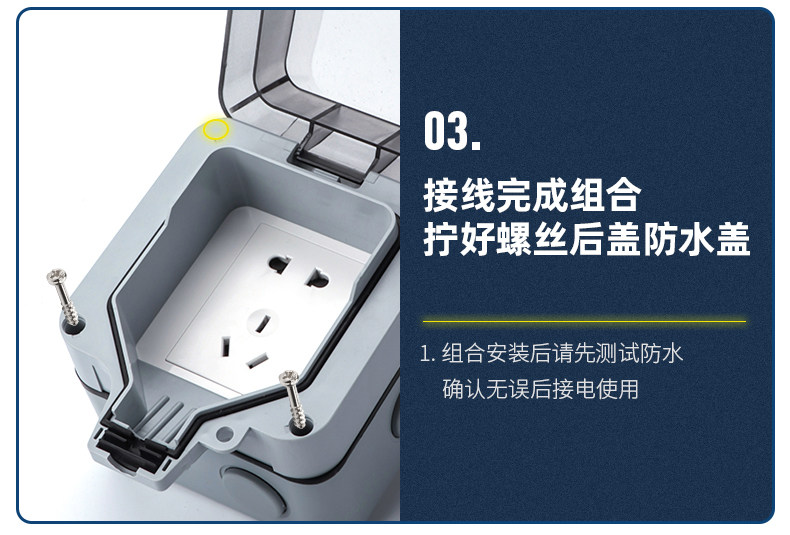 03.

接线完成组合
拧好螺丝后盖防水盖

1. 组合安装后请先测试防水
确认无误后接电使用