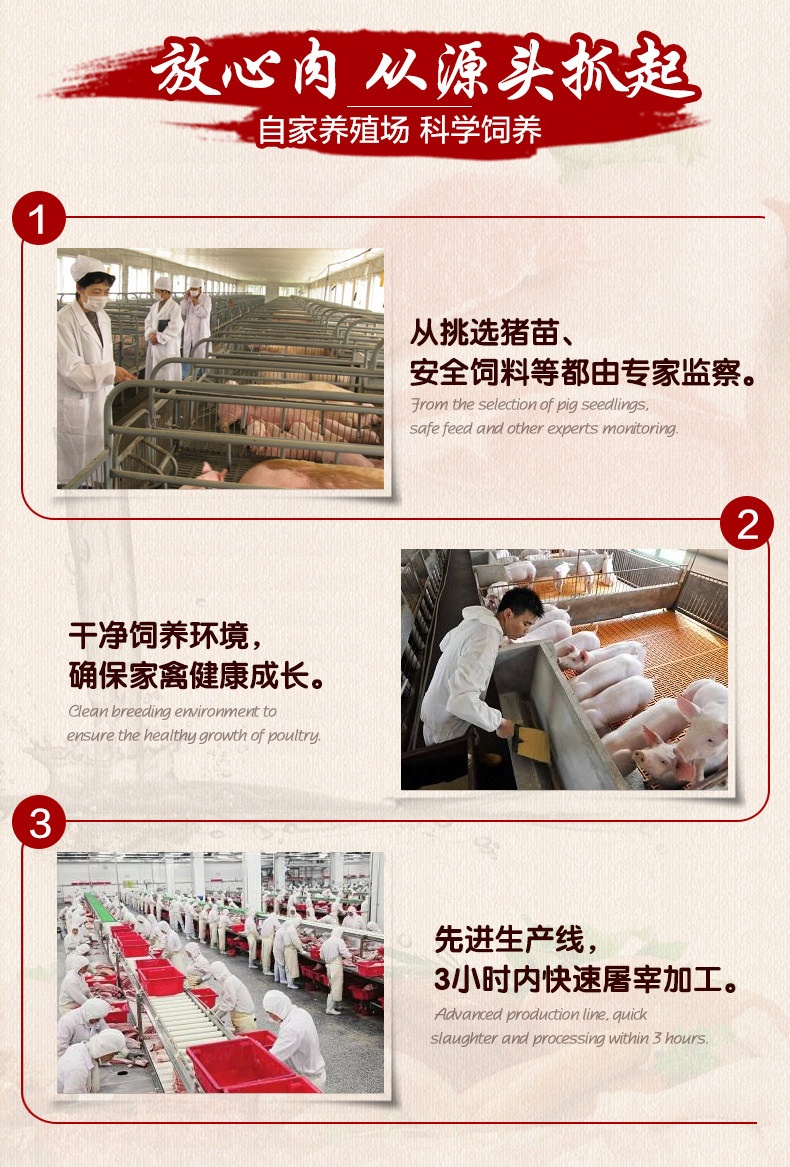 放心肉 从源头抓起
自家养殖场 科学饲养

1

从挑选猪苗、
安全饲料等都由专家监察。
From the selection of pig seedlings, safe feed and other experts monitoring.

2

干净饲养环境，
确保家禽健康成长。
Clean breeding environment to ensure the healthy growth of poultry.

3

先进生产线，
3小时内快速屠宰加工。
Advanced production line, quick slaughter and processing within 3 hours.