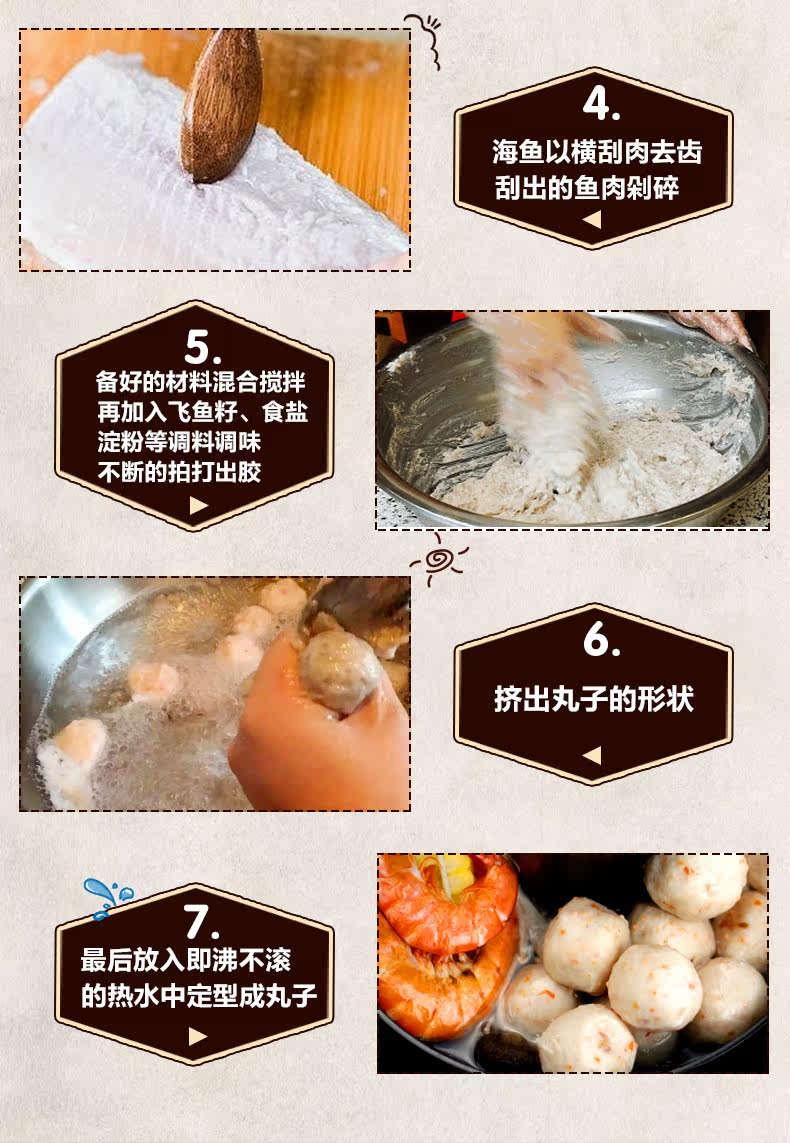 4.
海鱼以横刮肉去齿
刮出的鱼肉剁碎

5.
备好的材料混合搅拌
再加入飞鱼籽、食盐
淀粉等调料调味
不断的拍打出胶

6.
挤出丸子的形状

7.
最后放入即沸不滚
的热水中定型成丸子