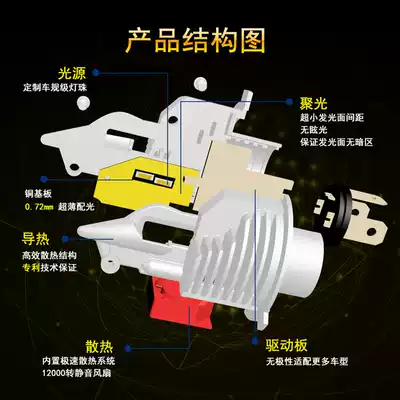 产品结构图

光源
定制车规级灯珠

聚光
超小发光面间距
无眩光
保证发光面无暗区

铜基板
0.72mm 超薄配光

导热
高效散热结构
专利技术保证

散热
内置极速散热系统
12000转静音风扇

驱动板
无极性适配更多车型