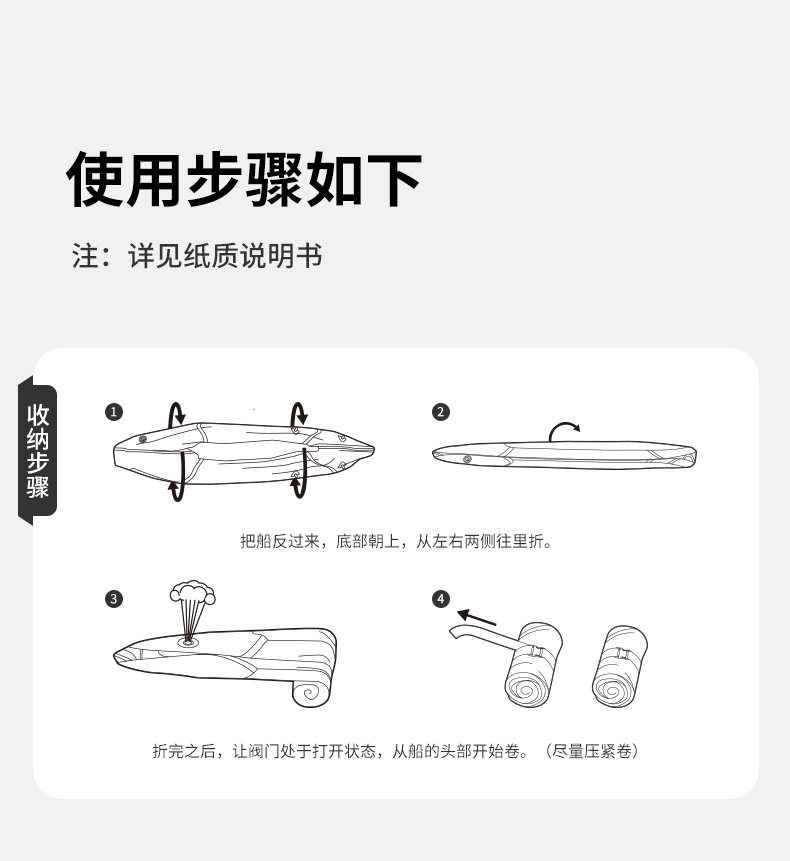 使用步骤如下

注：详见纸质说明书

收纳步骤

1

2

把船反过来，底部朝上，从左右两侧往里折。

3

4

折完之后，让阀门处于打开状态，从船的头部开始卷。（尽量压紧卷）