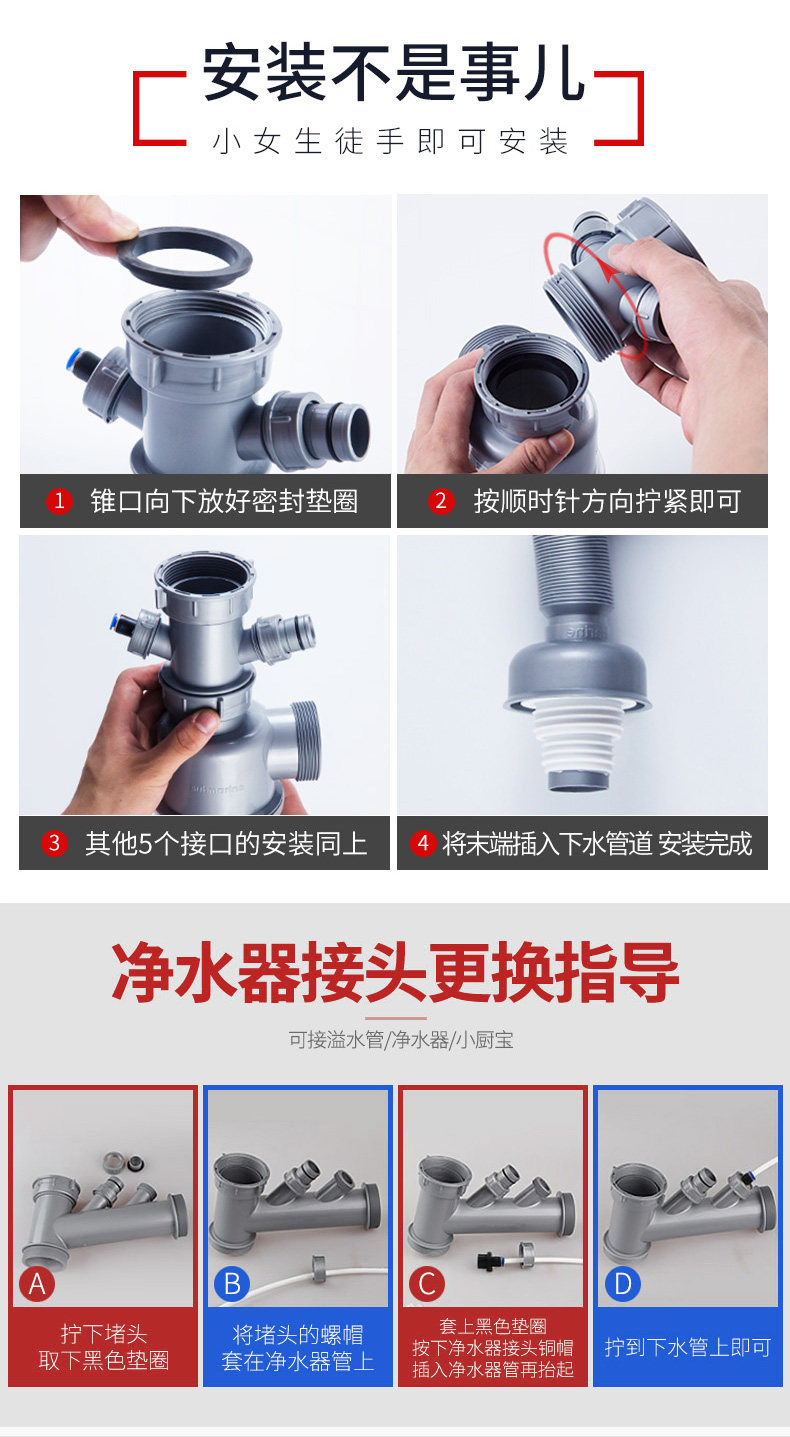 安装不是事儿

小女生徒手即可安装

1 锥口向下放好密封垫圈

2 按顺时针方向拧紧即可

3 其他5个接口的安装同上

4 将末端插入下水管道 安装完成

净水器接头更换指导

可接溢水管/净水器/小厨宝

A

拧下堵头
取下黑色垫圈

B

将堵头的螺帽
套在净水器管上

C

套上黑色垫圈
按下净水器接头铜帽
插入净水器管再抬起

D

拧到下水管上即可