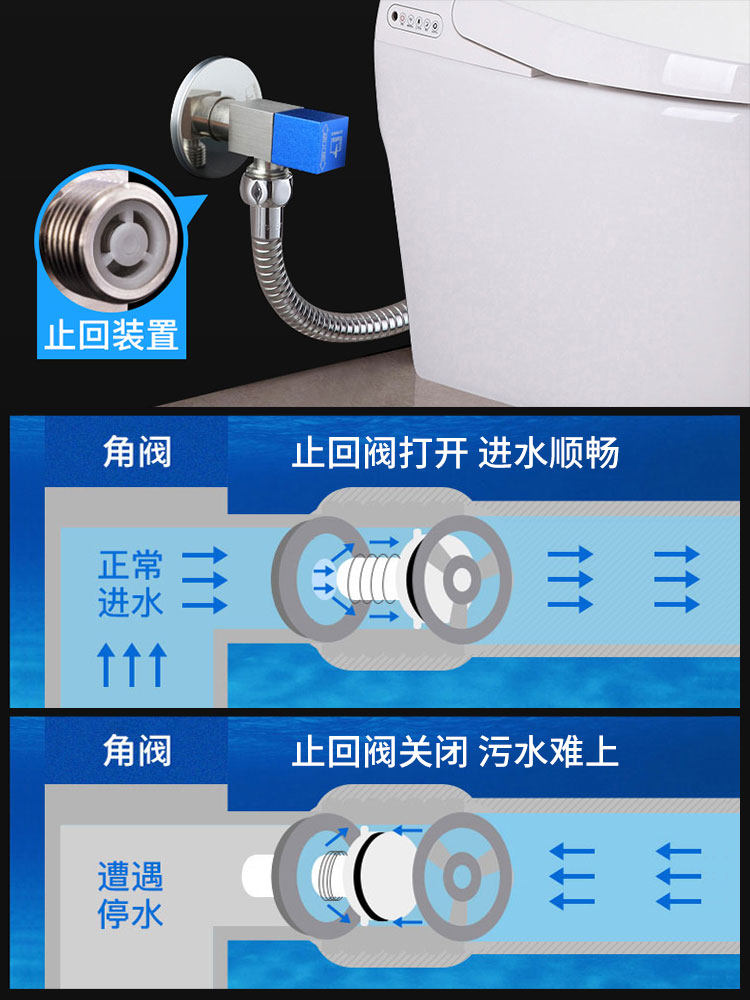 止回装置

角阀

止回阀打开 进水顺畅

正常进水

角阀

止回阀关闭 污水难上

遭遇停水