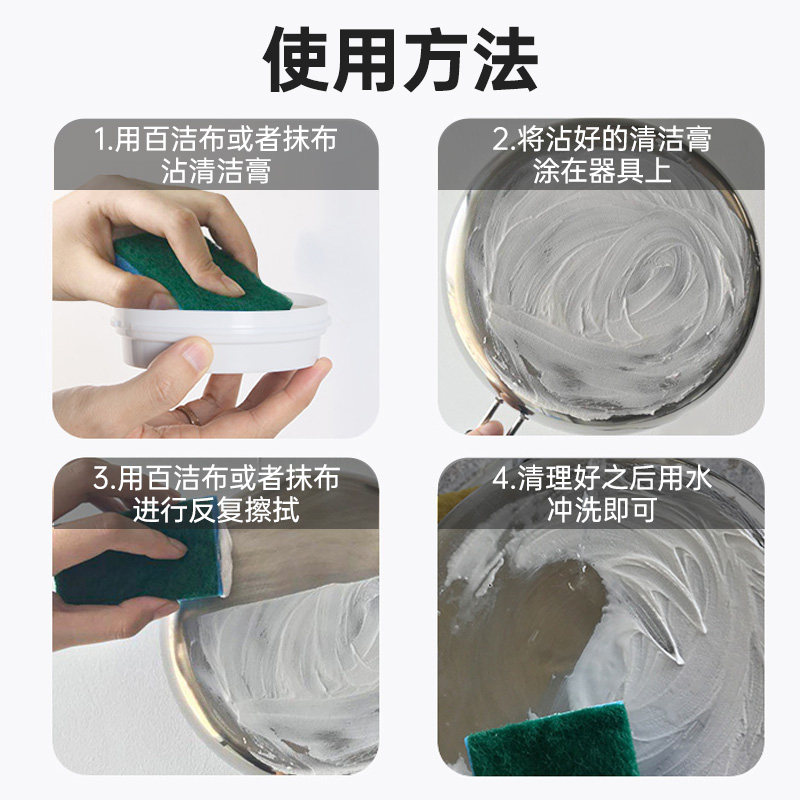 使用方法

1.用百洁布或者抹布沾清洁膏

2.将沾好的清洁膏涂在器具上

3.用百洁布或者抹布进行反复擦拭

4.清理好之后用水冲洗即可