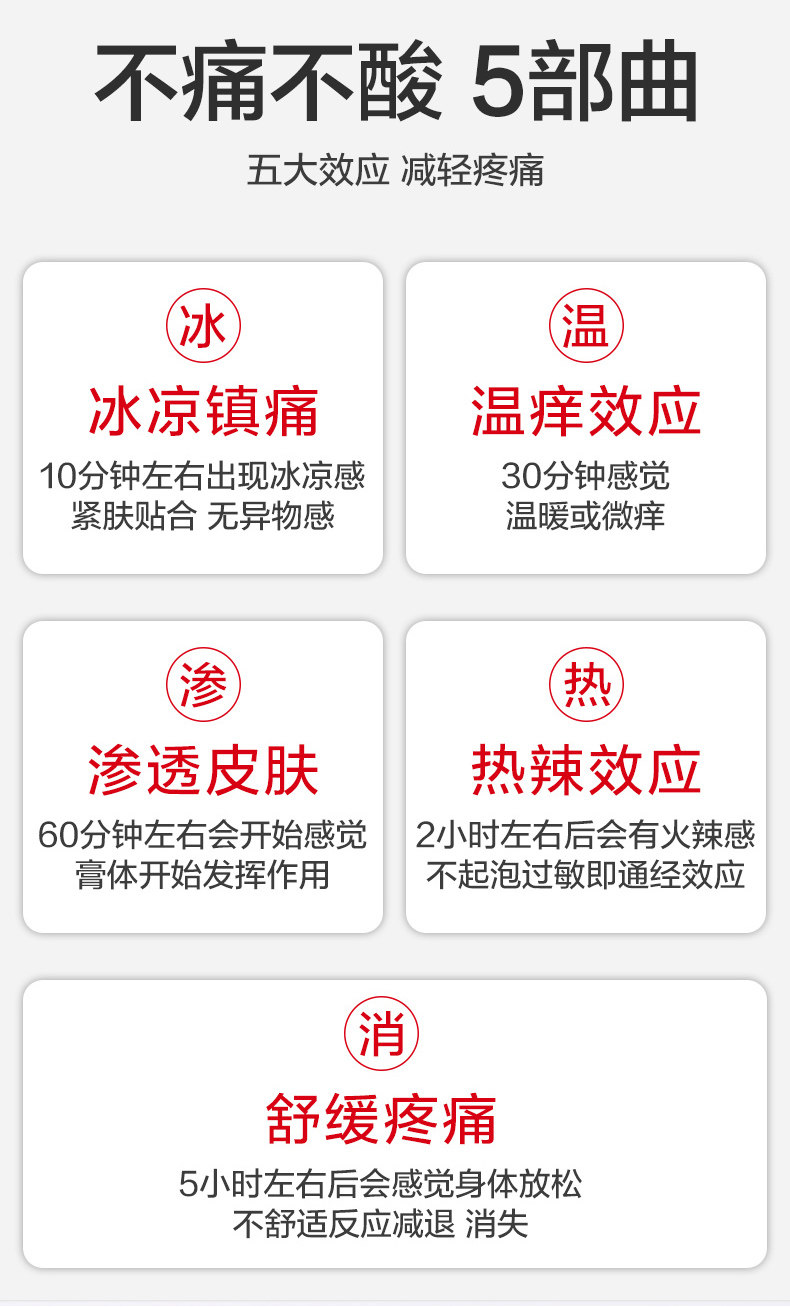 不痛不酸 5部曲

五大效应 减轻疼痛

冰

冰凉镇痛

10分钟左右出现冰凉感
紧肤贴合 无异物感

温

温痒效应

30分钟感觉
温暖或微痒

渗

渗透皮肤

60分钟左右会开始感觉
膏体开始发挥作用

热

热辣效应

2小时左右后会有火辣感
不起泡过敏即通经效应

消

舒缓疼痛

5小时左右后会感觉身体放松
不舒适反应减退 消失