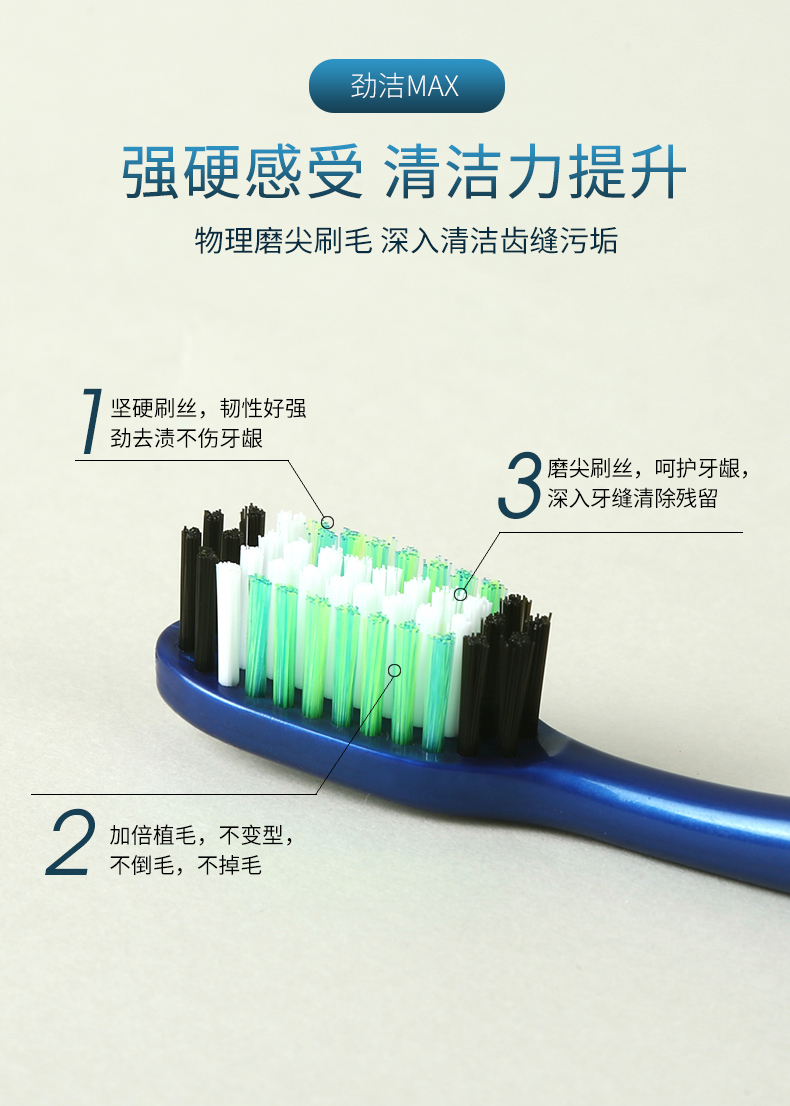 劲洁MAX

强硬感受 清洁力提升

物理磨尖刷毛 深入清洁齿缝污垢

1 坚硬刷丝，韧性好强劲去渍不伤牙龈

3 磨尖刷丝，呵护牙龈，深入牙缝清除残留

2 加倍植毛，不变型，不倒毛，不掉毛