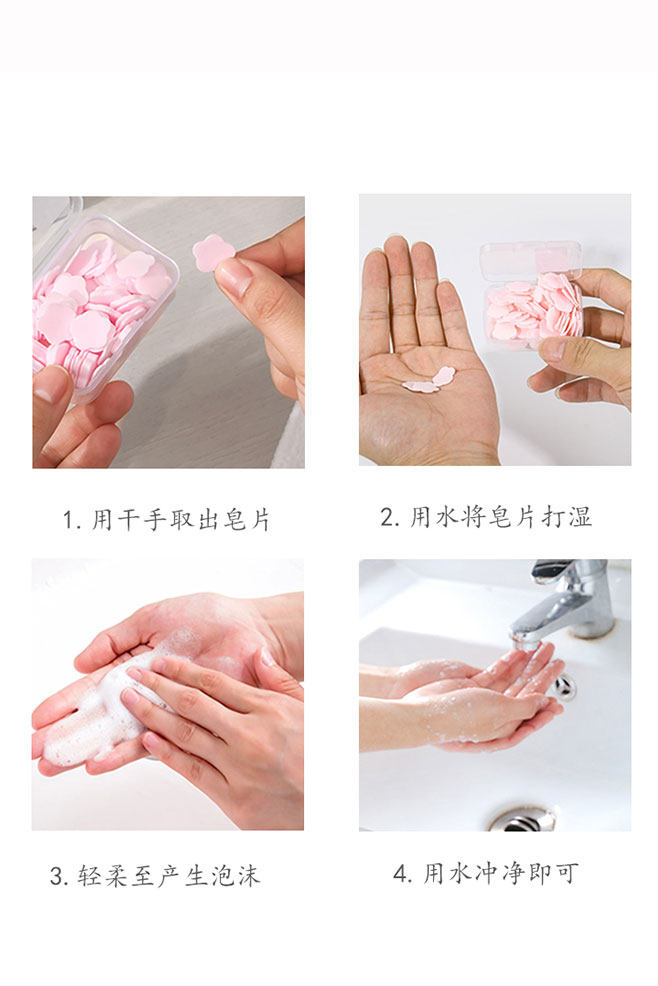 1. 用干手取出皂片

2. 用水将皂片打湿

3. 轻柔至产生泡沫

4. 用水冲净即可