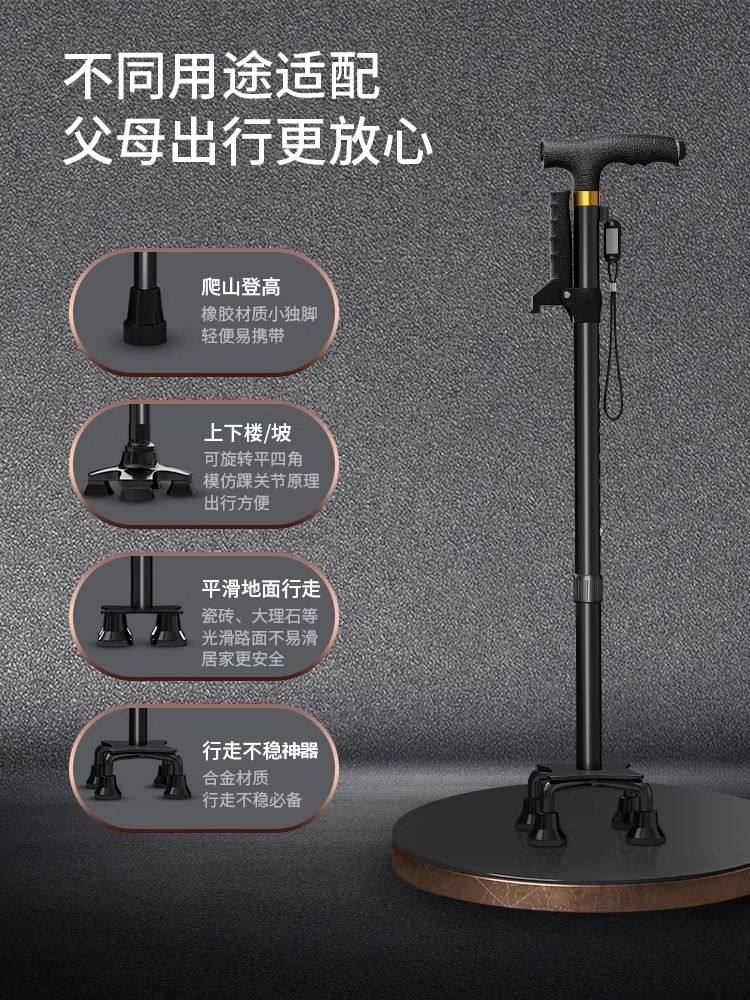 不同用途适配
父母出行更放心

爬山登高
橡胶材质小独脚
轻便易携带

上下楼/坡
可旋转平四角
模仿踝关节原理
出行方便

平滑地面行走
瓷砖、大理石等
光滑路面不易滑
居家更安全

行走不稳神器
合金材质
行走不稳必备