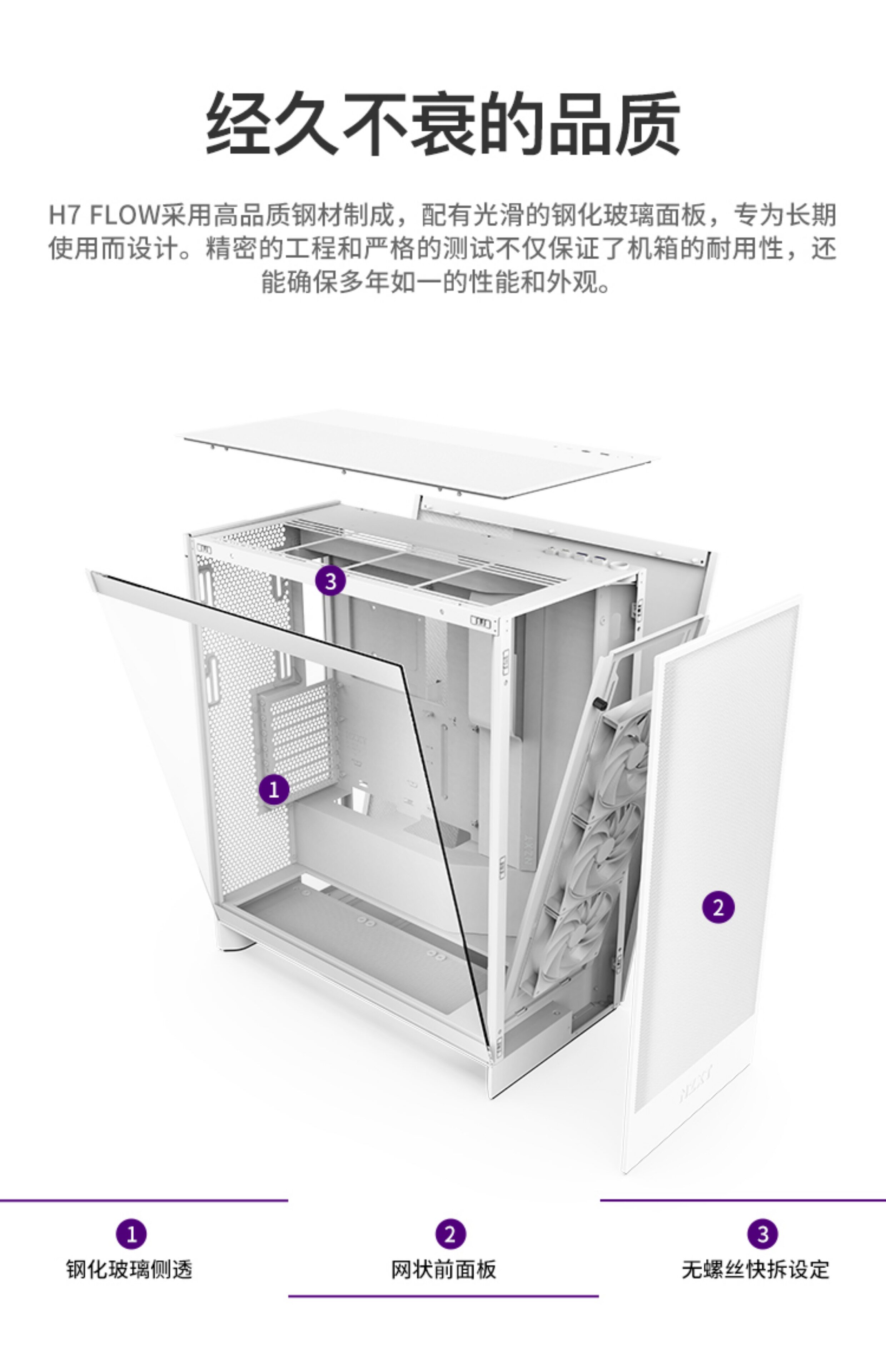 经久不衰的品质

H7 FLOW采用高品质钢材制成，配有光滑的钢化玻璃面板，专为长期使用而设计。精密的工程和严格的测试不仅保证了机箱的耐用性，还能确保多年如一的性能和外观。

3

1

2

NZXT

1
钢化玻璃侧透

2
网状前面板

3
无螺丝快拆设定