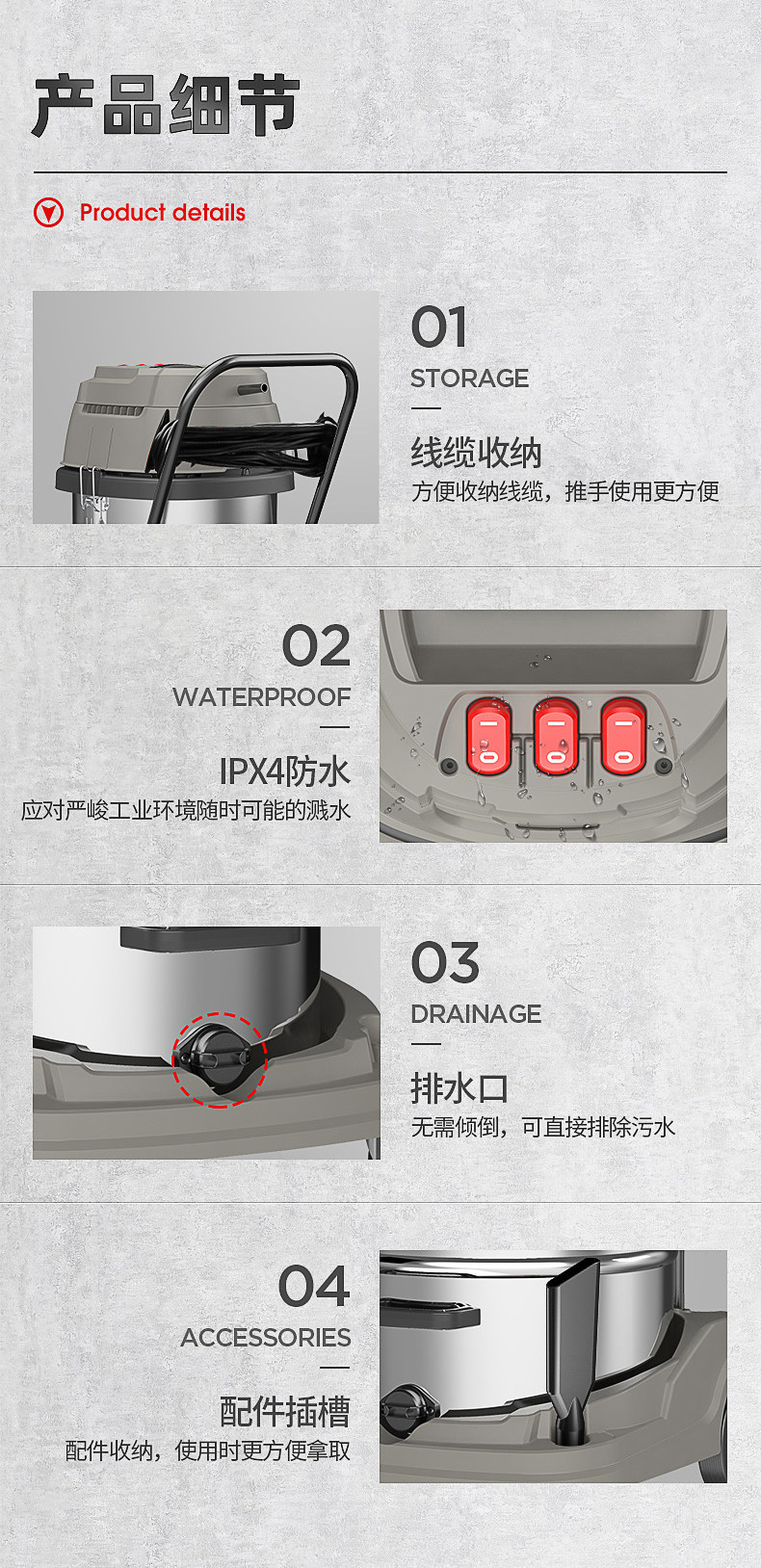 产品细节

Product details

01
STORAGE
线缆收纳
方便收纳线缆，推手使用更方便

02
WATERPROOF
IPX4防水
应对严峻工业环境随时可能的溅水

03
DRAINAGE
排水口
无需倾倒，可直接排除污水

04
ACCESSORIES
配件插槽
配件收纳，使用时更方便拿取