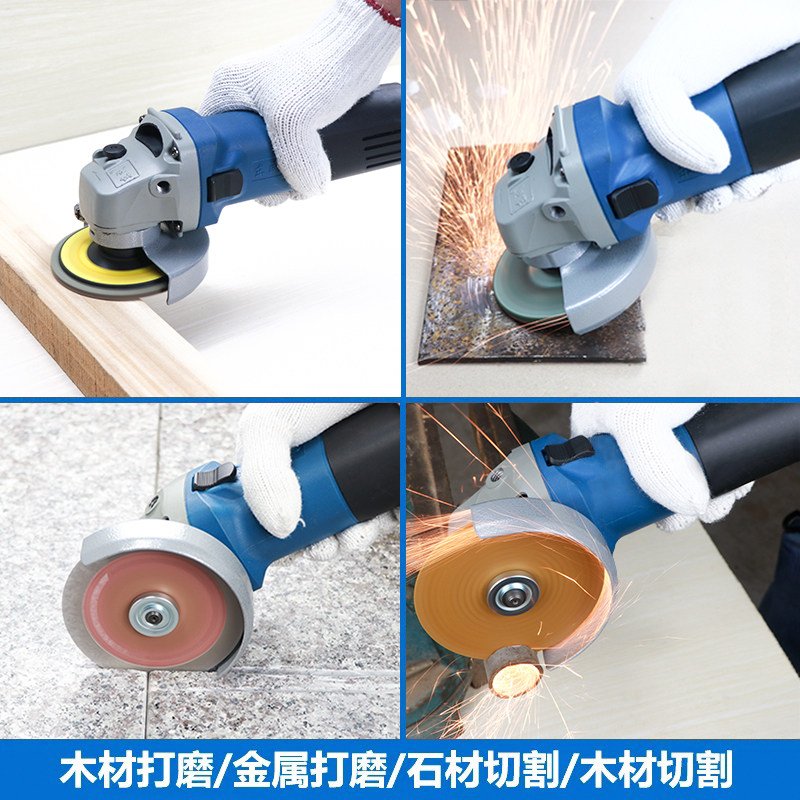 木材打磨/金属打磨/石材切割/木材切割