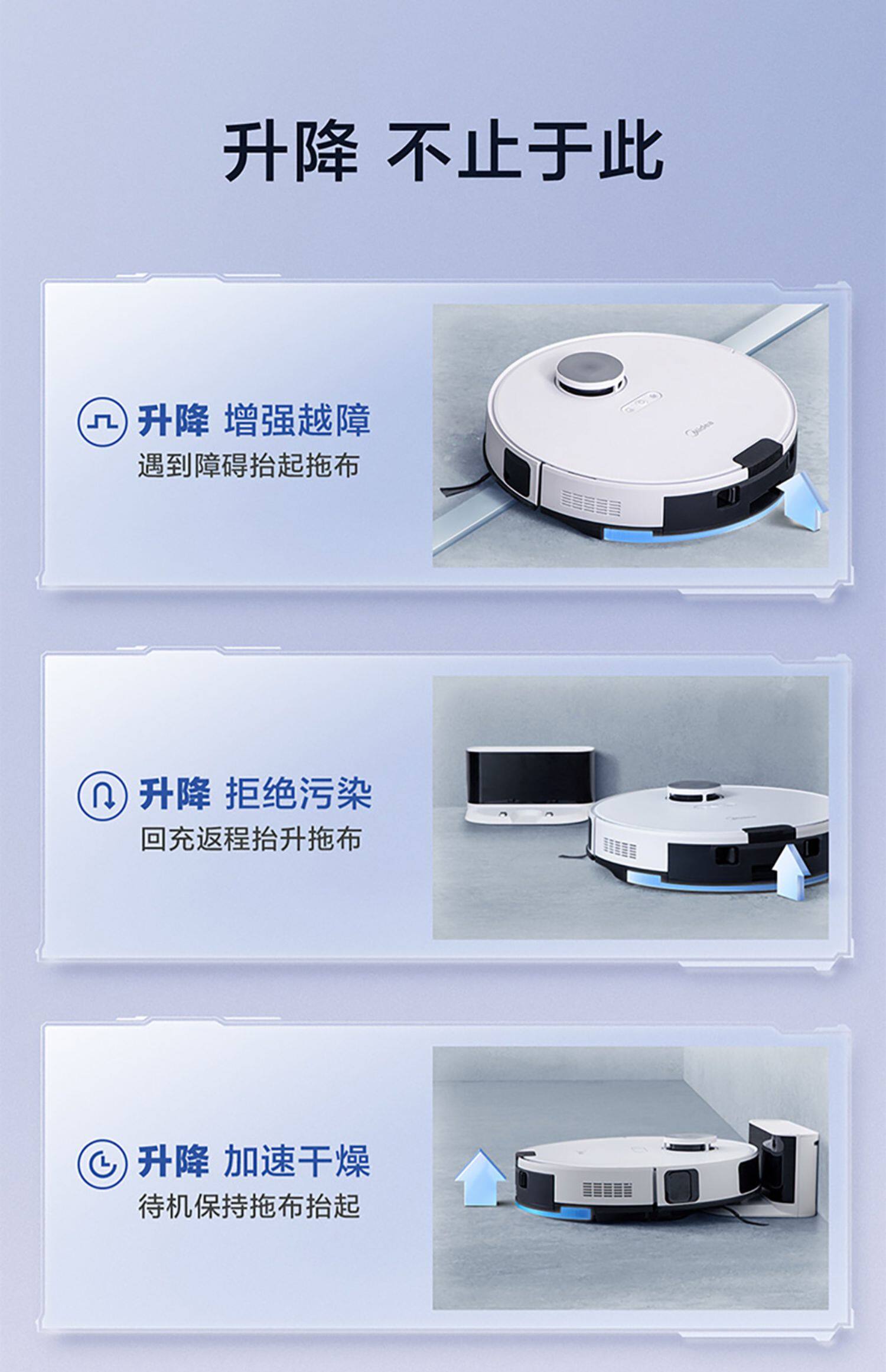 升降 不止于此

升降 增强越障
遇到障碍抬起拖布

Midea

升降 拒绝污染
回充返程抬升拖布

升降 加速干燥
待机保持拖布抬起