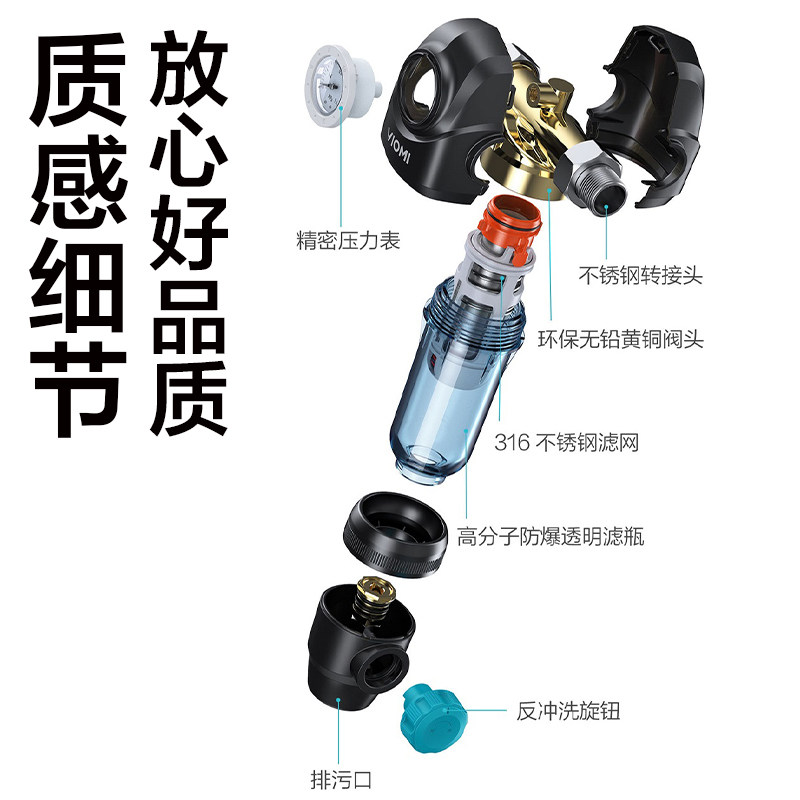 质感细节

放心好品质

VIOMI

精密压力表

不锈钢转接头

环保无铅黄铜阀头

316 不锈钢滤网

高分子防爆透明滤瓶

反冲洗旋钮

排污口