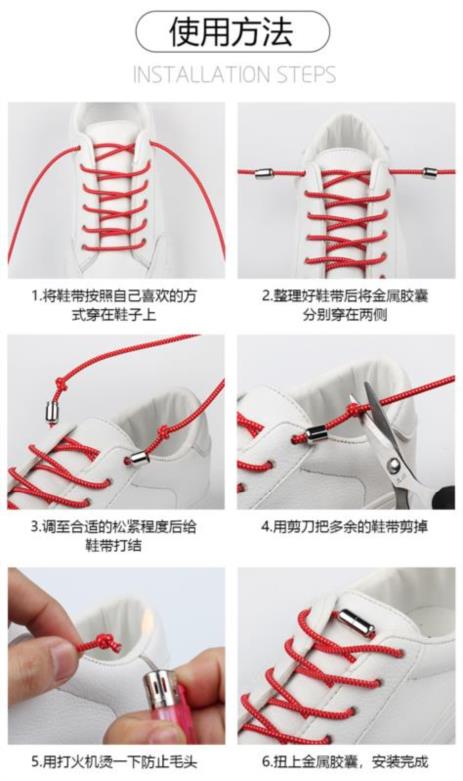 使用方法

INSTALLATION STEPS

1.将鞋带按照自己喜欢的方式穿在鞋子上

2.整理好鞋带后将金属胶囊分别穿在两侧

3.调至合适的松紧程度后给鞋带打结

4.用剪刀把多余的鞋带剪掉

5.用打火机烫一下防止毛头

6.扭上金属胶囊，安装完成