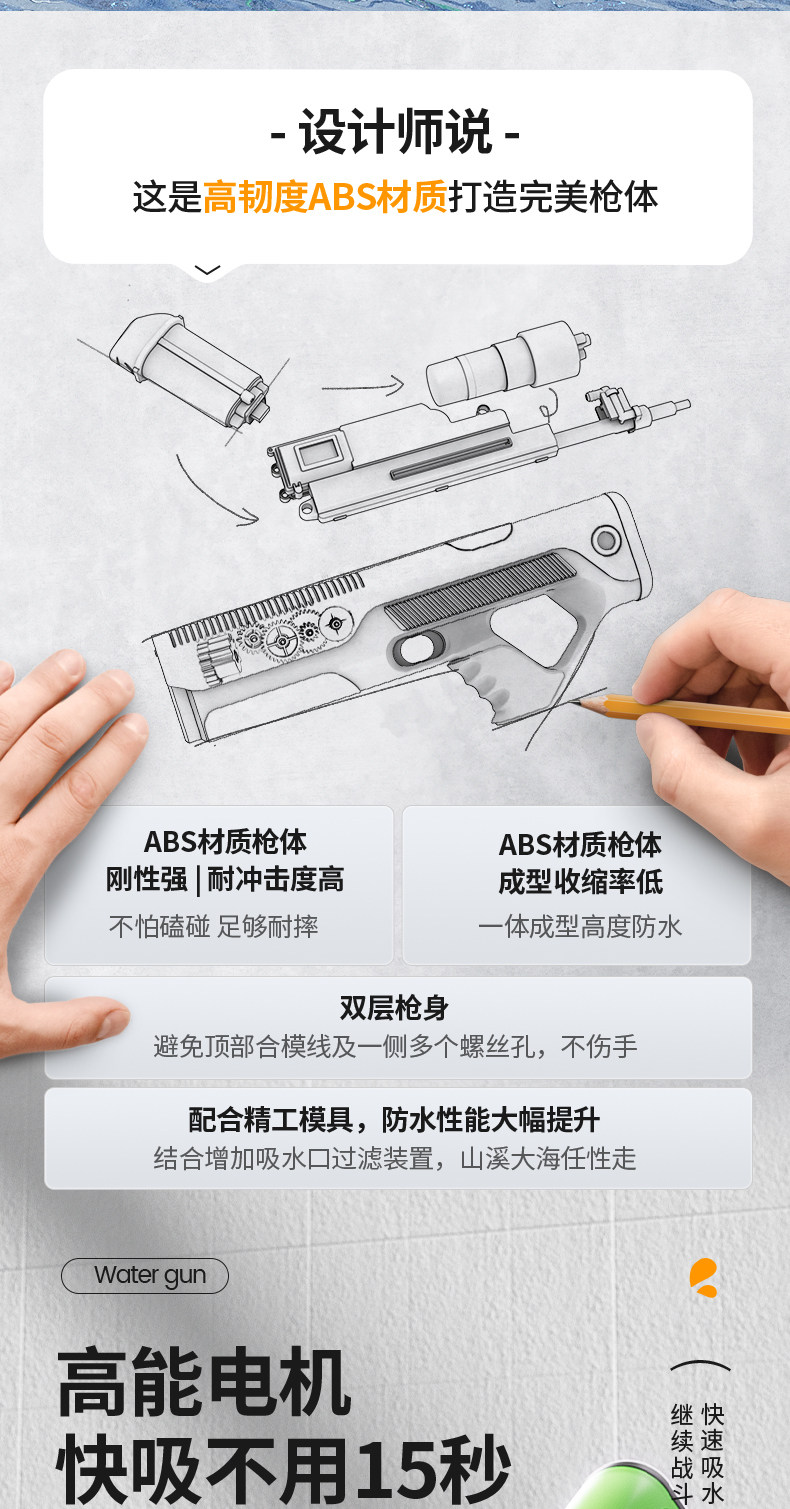 - 设计师说 -
这是高韧度ABS材质打造完美枪体

ABS材质枪体
刚性强 | 耐冲击度高
不怕磕碰 足够耐摔

ABS材质枪体
成型收缩率低
一体成型高度防水

双层枪身
避免顶部合模线及一侧多个螺丝孔，不伤手

配合精工模具，防水性能大幅提升
结合增加吸水口过滤装置，山溪大海任性走

Water gun

高能电机
快吸不用15秒

快速吸水
继续战斗