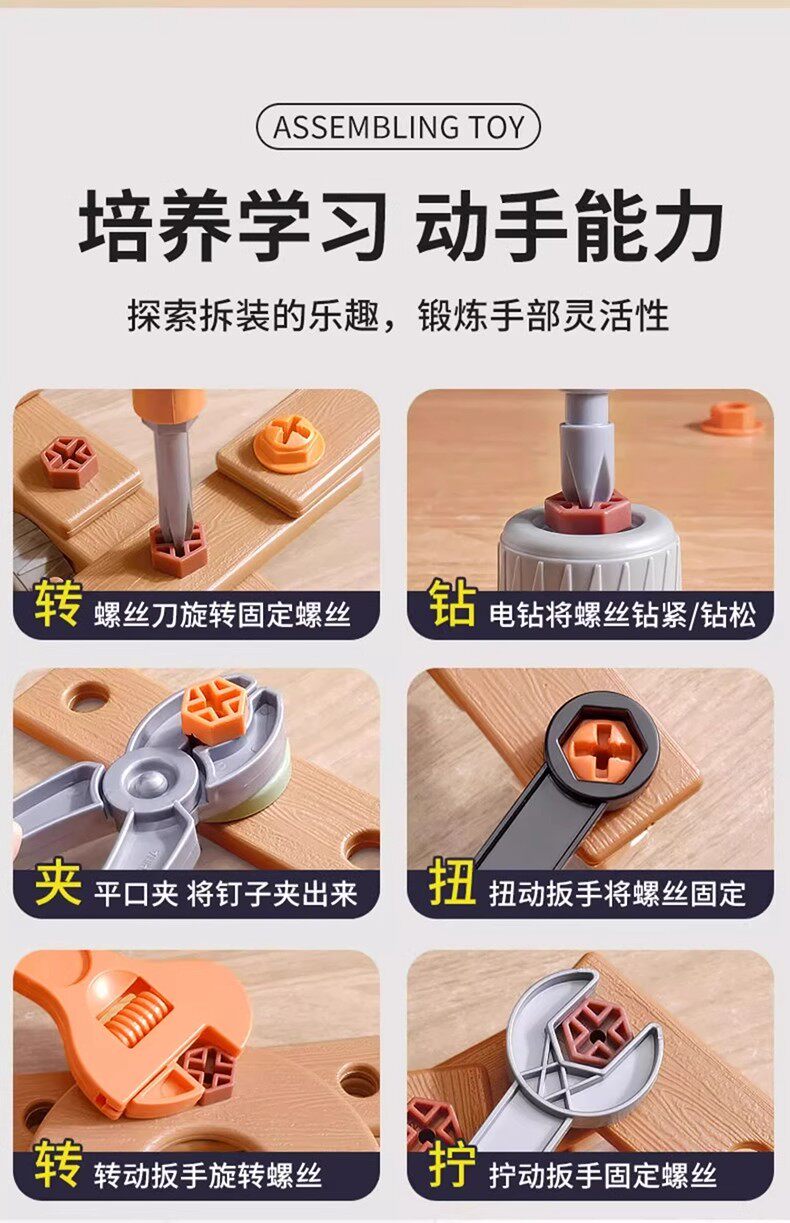 ASSEMBLING TOY

培养学习 动手能力

探索拆装的乐趣，锻炼手部灵活性

转 螺丝刀旋转固定螺丝

钻 电钻将螺丝钻紧/钻松

夹 平口夹 将钉子夹出来

扭 扭动扳手将螺丝固定

转 转动扳手旋转螺丝

拧 拧动扳手固定螺丝