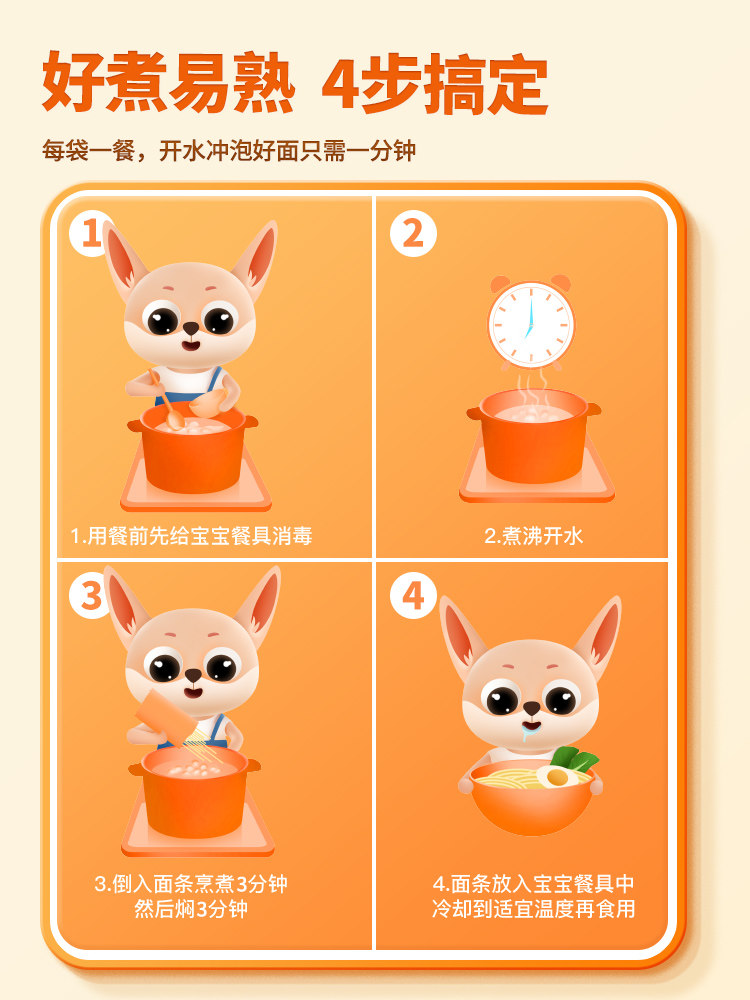 好煮易熟 4步搞定

每袋一餐，开水冲泡好面只需一分钟

1

1.用餐前先给宝宝餐具消毒

2

2.煮沸开水

3

3.倒入面条烹煮3分钟
然后焖3分钟

4

4.面条放入宝宝餐具中
冷却到适宜温度再食用