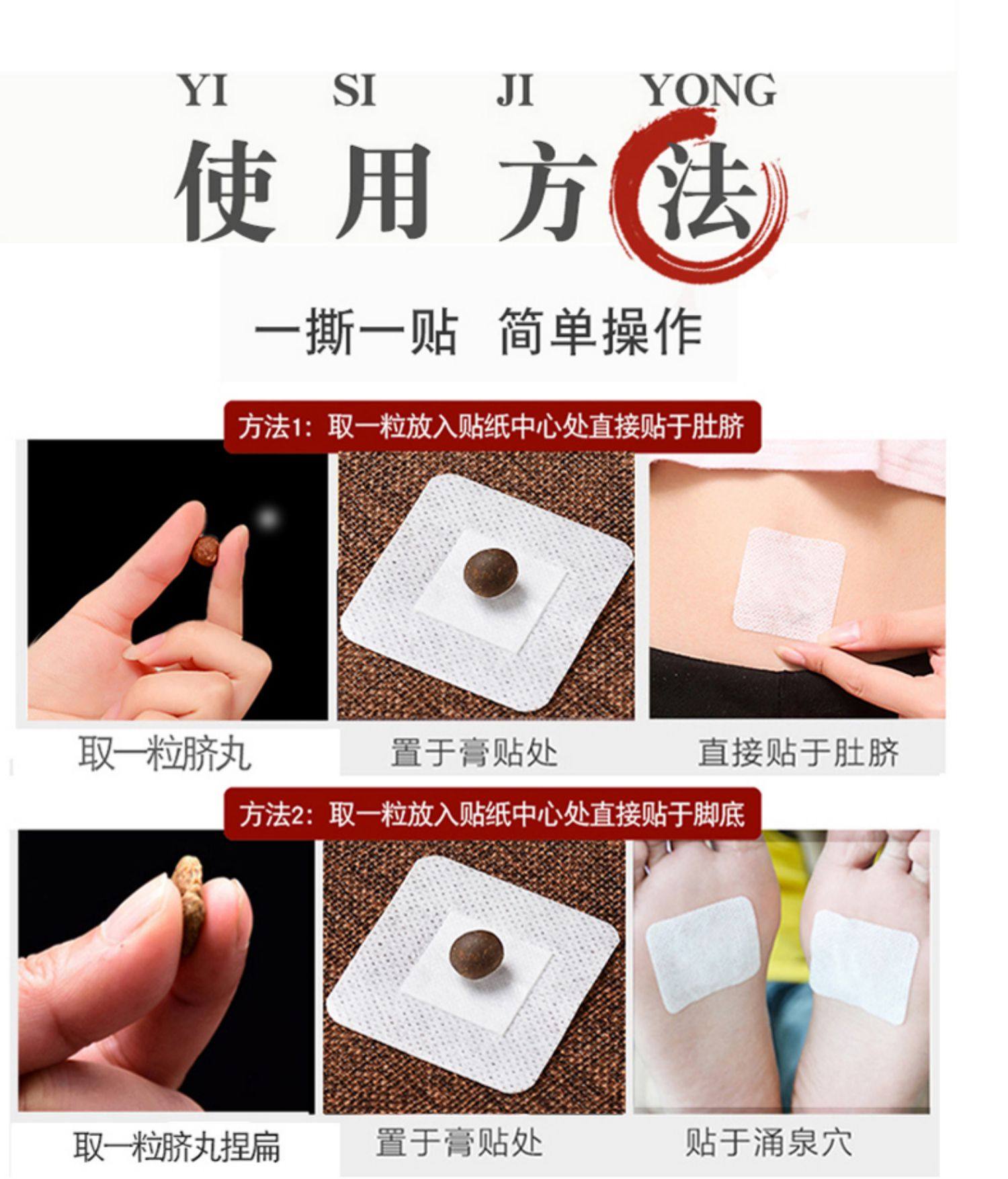 YI SI JI YONG
使用方法

一撕一贴 简单操作

方法1：取一粒放入贴纸中心处直接贴于肚脐

取一粒脐丸

置于膏贴处

直接贴于肚脐

方法2：取一粒放入贴纸中心处直接贴于脚底

取一粒脐丸捏扁

置于膏贴处

贴于涌泉穴