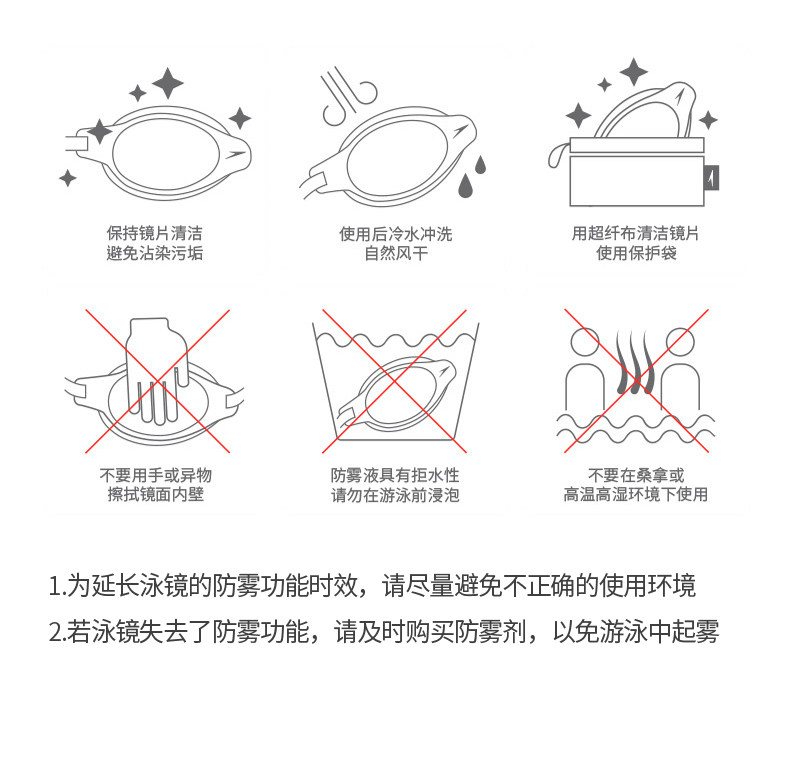 保持镜片清洁
避免沾染污垢

使用后冷水冲洗
自然风干

用超纤布清洁镜片
使用保护袋

不要用手或异物
擦拭镜面内壁

防雾液具有拒水性
请勿在游泳前浸泡

不要在桑拿或
高温高湿环境下使用

1.为延长泳镜的防雾功能时效，请尽量避免不正确的使用环境

2.若泳镜失去了防雾功能，请及时购买防雾剂，以免游泳中起雾