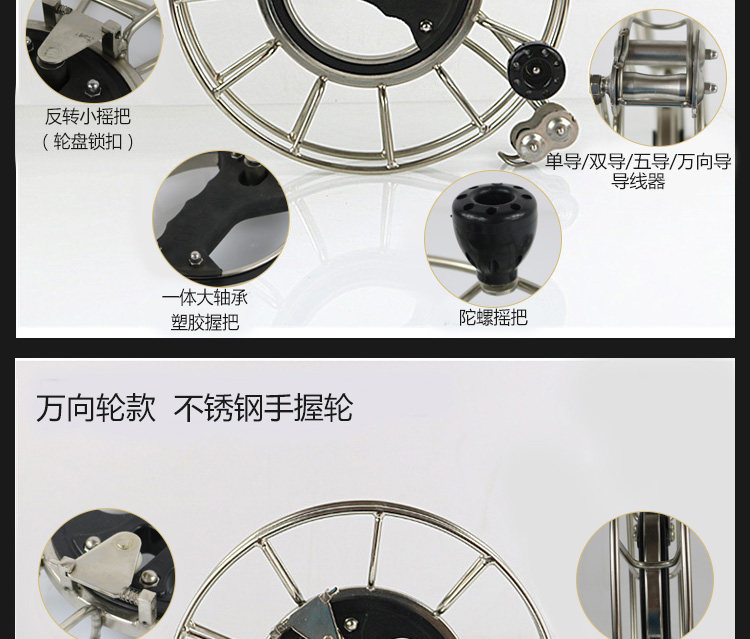 反转小摇把
（轮盘锁扣）

单导/双导/五导/万向导
导线器

一体大轴承
塑胶握把

陀螺摇把

万向轮款 不锈钢手握轮