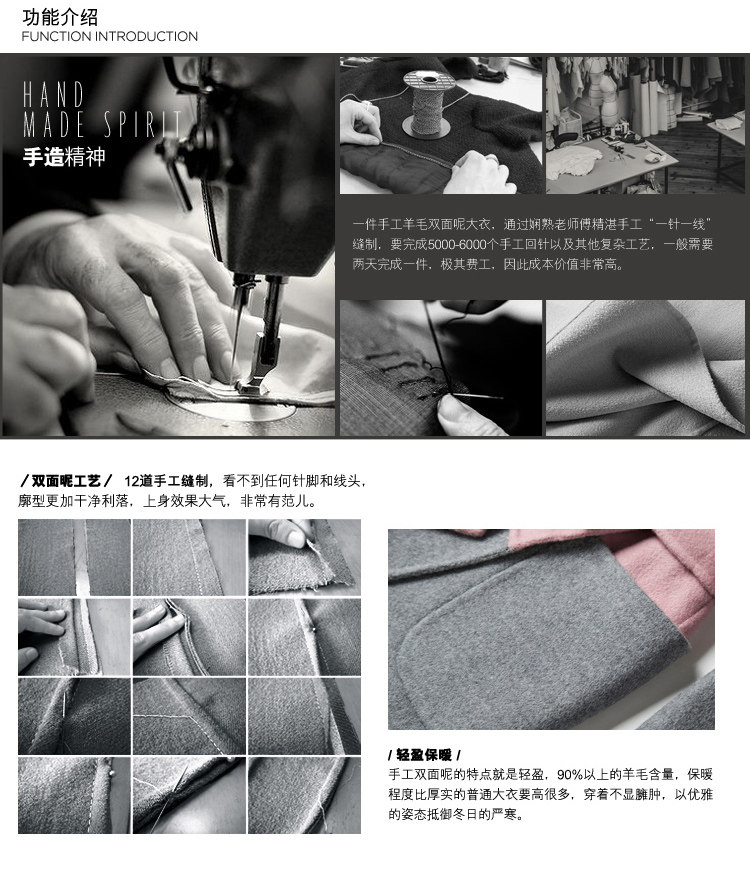 功能介绍
FUNCTION INTRODUCTION

HAND
MADE SPIRIT
手造精神

一件手工羊毛双面呢大衣，通过娴熟老师傅精湛手工“一针一线”缝制，要完成5000-6000个手工回针以及其他复杂工艺，一般需要两天完成一件，极其费工，因此成本价值非常高。

/ 双面呢工艺 / 12道手工缝制，看不到任何针脚和线头，廓型更加干净利落，上身效果大气，非常有范儿。

/ 轻盈保暖 /
手工双面呢的特点就是轻盈，90%以上的羊毛含量，保暖程度比厚实的普通大衣要高很多，穿着不显臃肿，以优雅的姿态抵御冬日的严寒。