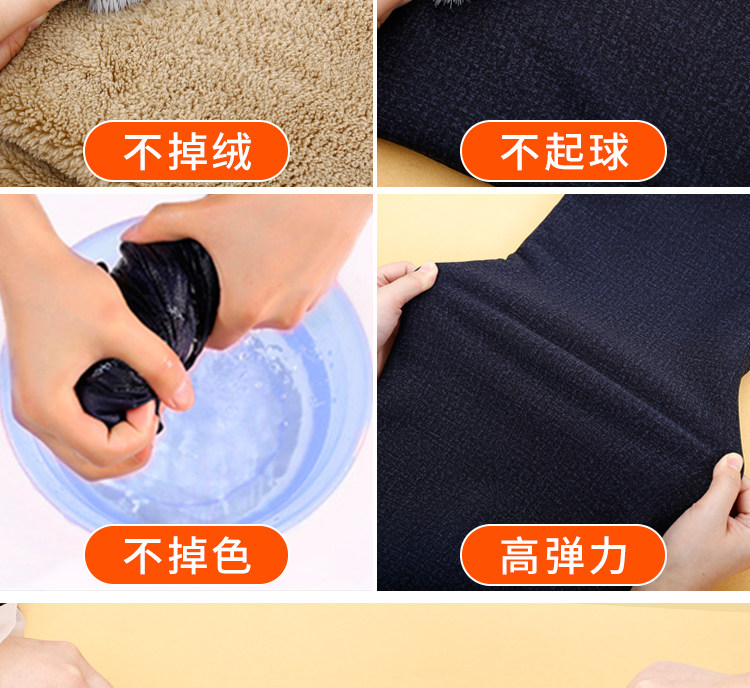 不掉绒

不起球

不掉色

高弹力