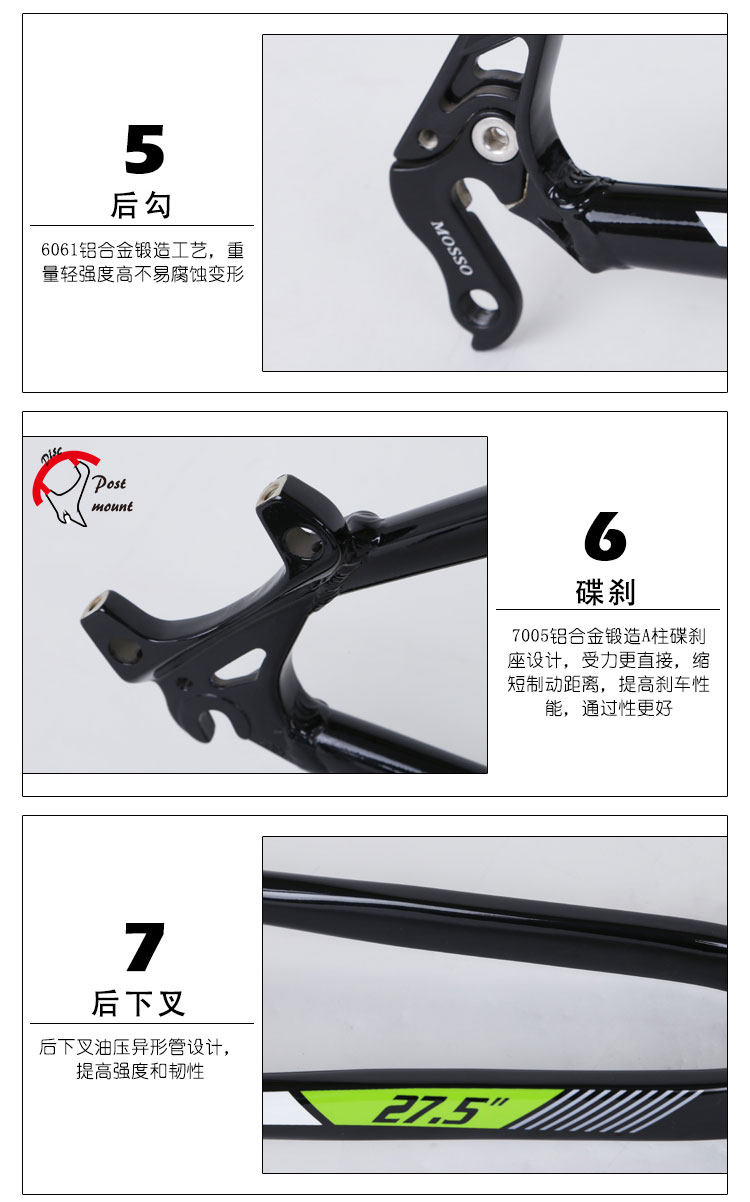 5
后勾

6061铝合金锻造工艺，重量轻强度高不易腐蚀变形

MOSSO

Disc
Post mount

6
碟刹

7005铝合金锻造A柱碟刹座设计，受力更直接，缩短制动距离，提高刹车性能，通过性更好

7
后下叉

后下叉油压异形管设计，提高强度和韧性

27.5"