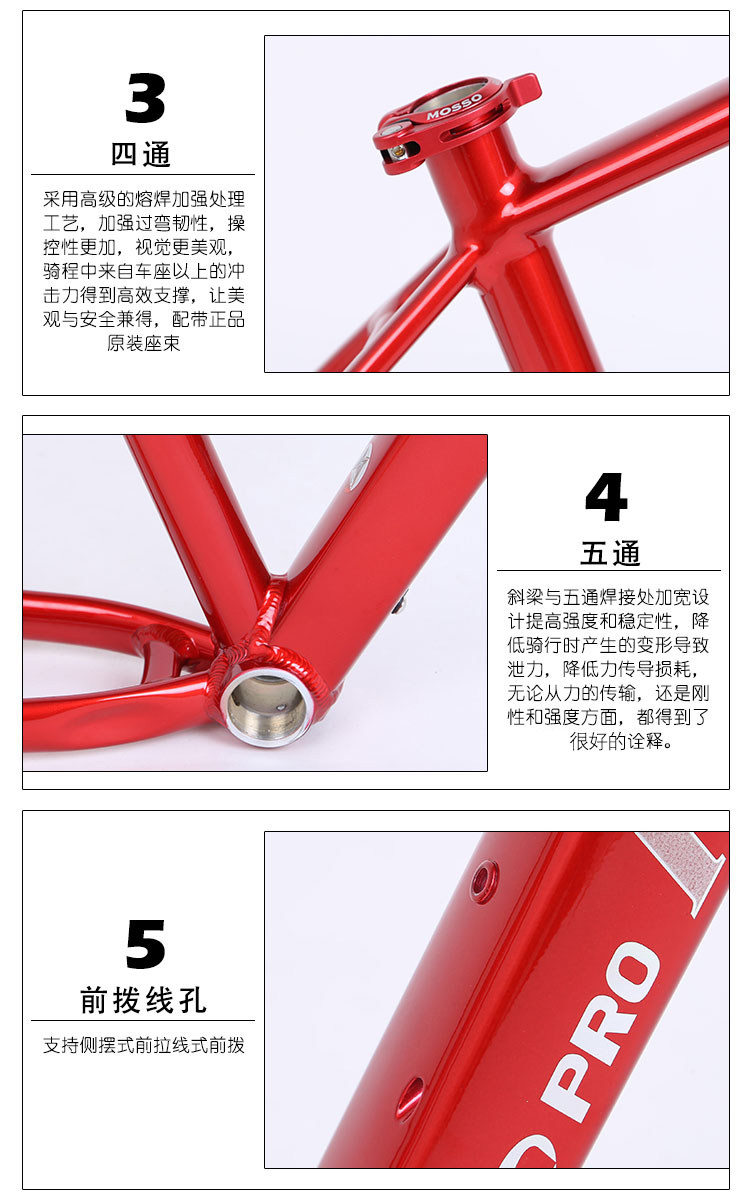 3

四通

采用高级的熔焊加强处理工艺，加强过弯韧性，操控性更加，视觉更美观，骑程中来自车座以上的冲击力得到高效支撑，让美观与安全兼得，配带正品原装座束

MOSSO

4

五通

斜梁与五通焊接处加宽设计提高强度和稳定性，降低骑行时产生的变形导致泄力，降低力传导损耗，无论从力的传输，还是刚性和强度方面，都得到了很好的诠释。

5

前拨线孔

支持侧摆式前拉线式前拨

PRO