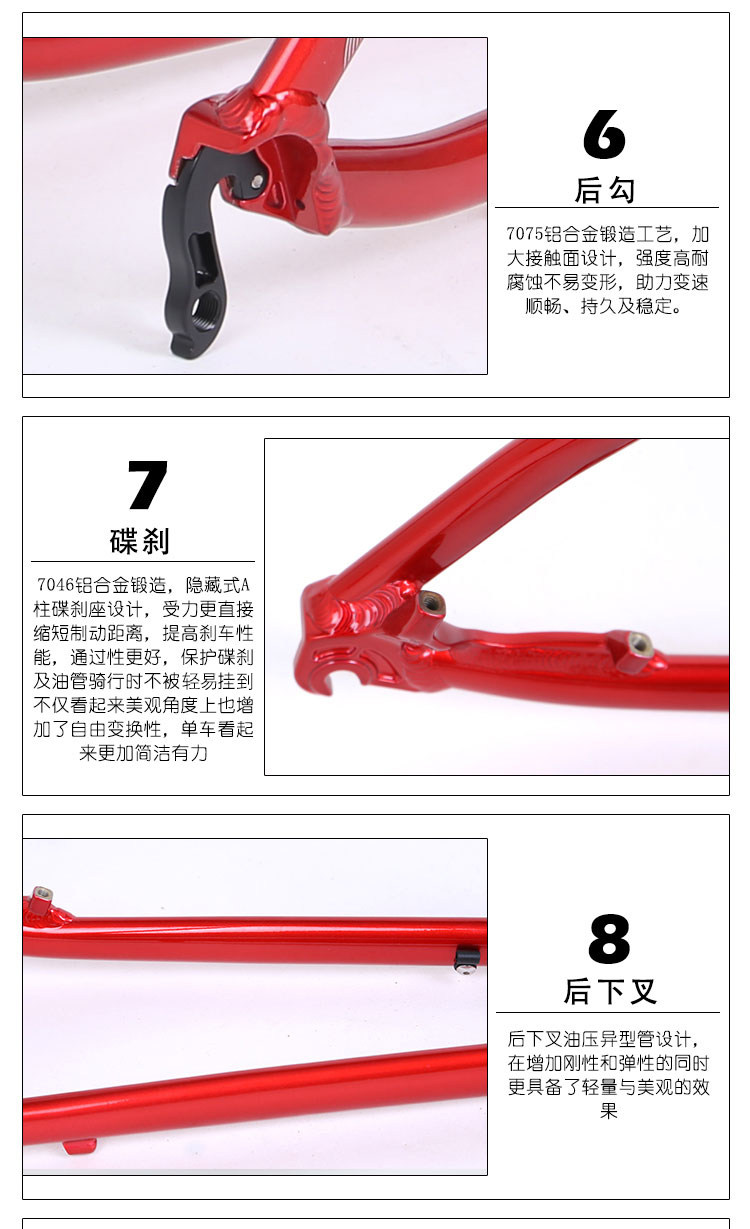 6
后勾

7075铝合金锻造工艺，加大接触面设计，强度高耐腐蚀不易变形，助力变速顺畅、持久及稳定。

7
碟刹

7046铝合金锻造，隐藏式A柱碟刹座设计，受力更直接缩短制动距离，提高刹车性能，通过性更好，保护碟刹及油管骑行时不被轻易挂到不仅看起来美观角度上也增加了自由变换性，单车看起来更加简洁有力

8
后下叉

后下叉油压异型管设计，在增加刚性和弹性的同时更具备了轻量与美观的效果