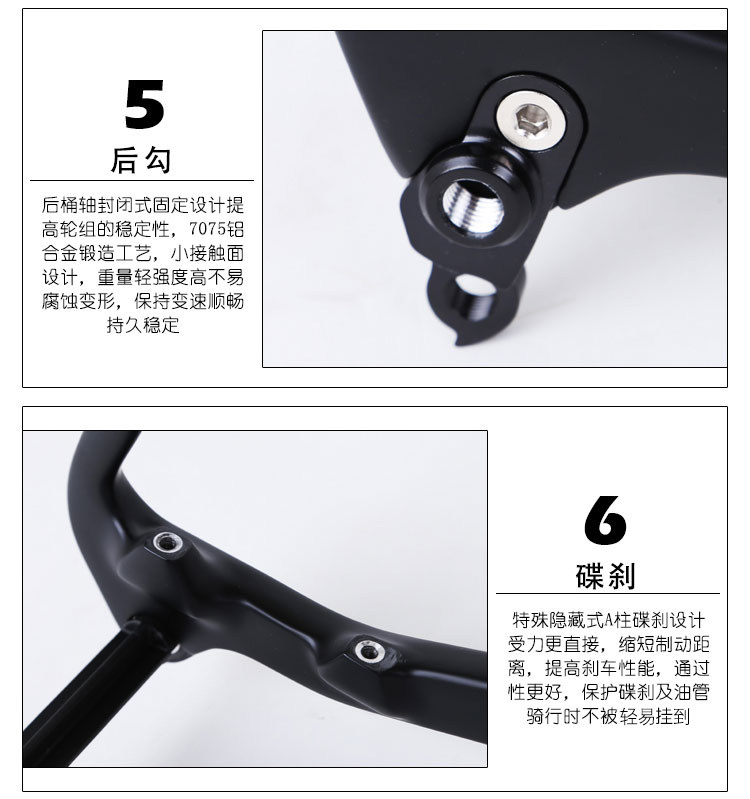 5

后勾

后桶轴封闭式固定设计提高轮组的稳定性，7075铝合金锻造工艺，小接触面设计，重量轻强度高不易腐蚀变形，保持变速顺畅持久稳定

6

碟刹

特殊隐藏式A柱碟刹设计受力更直接，缩短制动距离，提高刹车性能，通过性更好，保护碟刹及油管骑行时不被轻易挂到