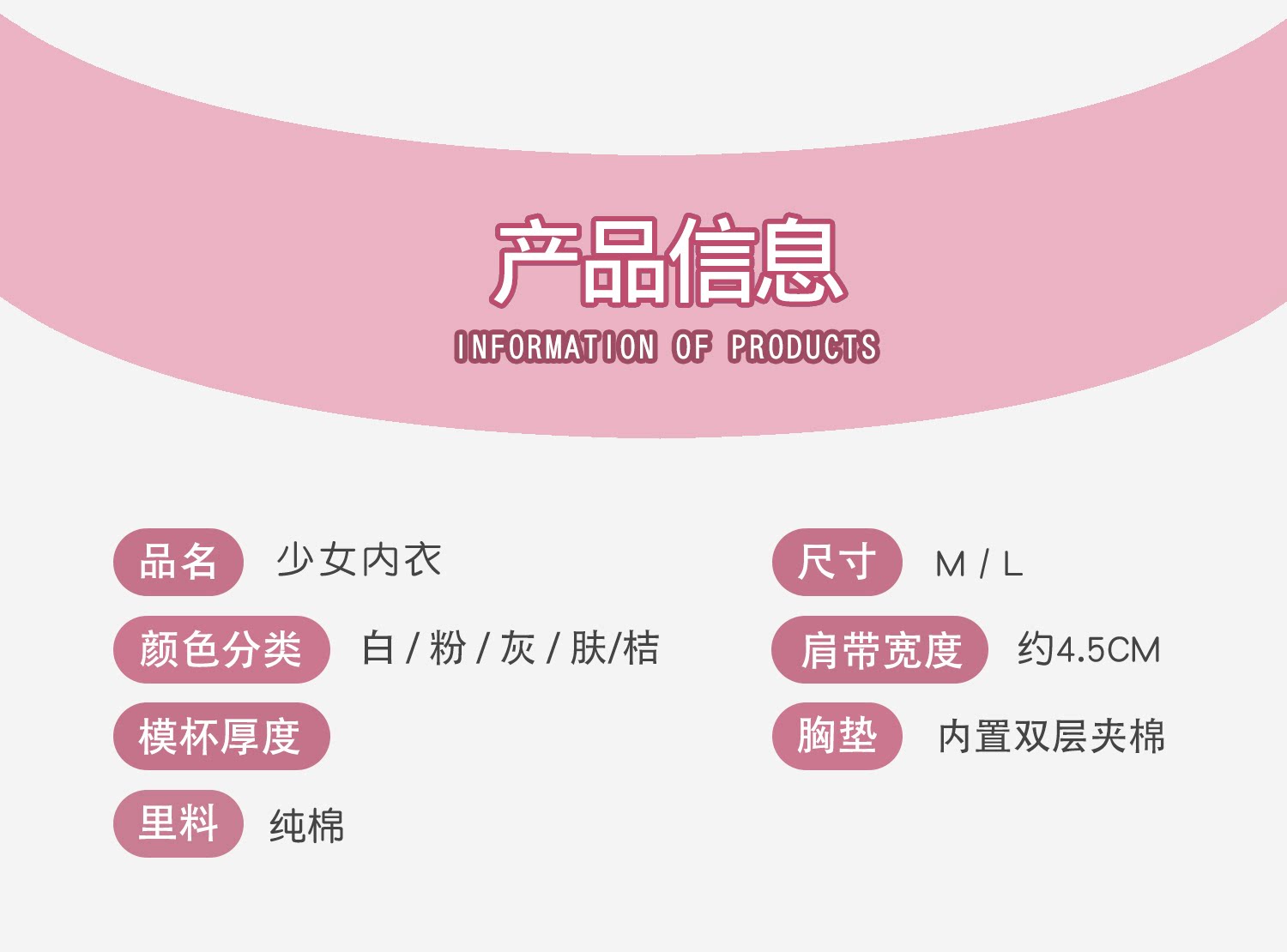 产品信息
INFORMATION OF PRODUCTS

品名 少女内衣

颜色分类 白 / 粉 / 灰 / 肤/桔

模杯厚度

里料 纯棉

尺寸 M / L

肩带宽度 约4.5CM

胸垫 内置双层夹棉