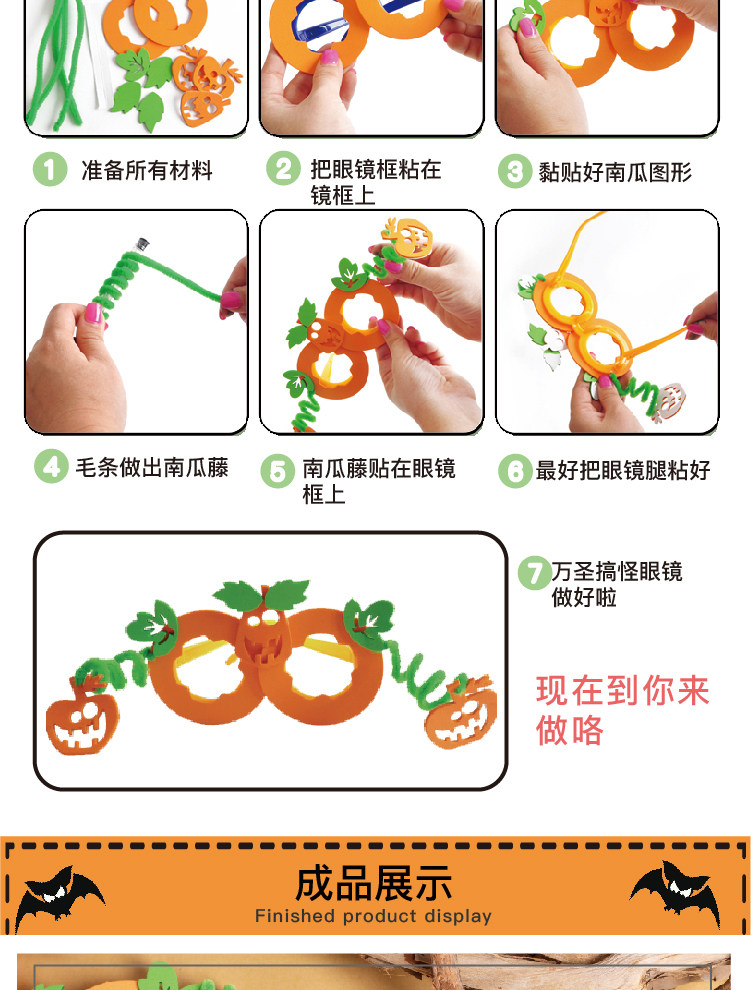 1 准备所有材料

2 把眼镜框粘在镜框上

3 黏贴好南瓜图形

4 毛条做出南瓜藤

5 南瓜藤贴在眼镜框上

6 最好把眼镜腿粘好

7 万圣搞怪眼镜做好啦

现在到你来做咯

成品展示
Finished product display