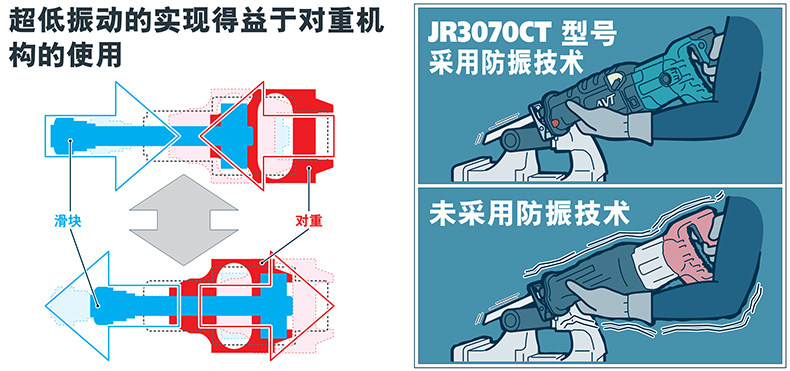 超低振动的实现得益于对重机构的使用

滑块

对重

JR3070CT 型号
采用防振技术

AVT

未采用防振技术