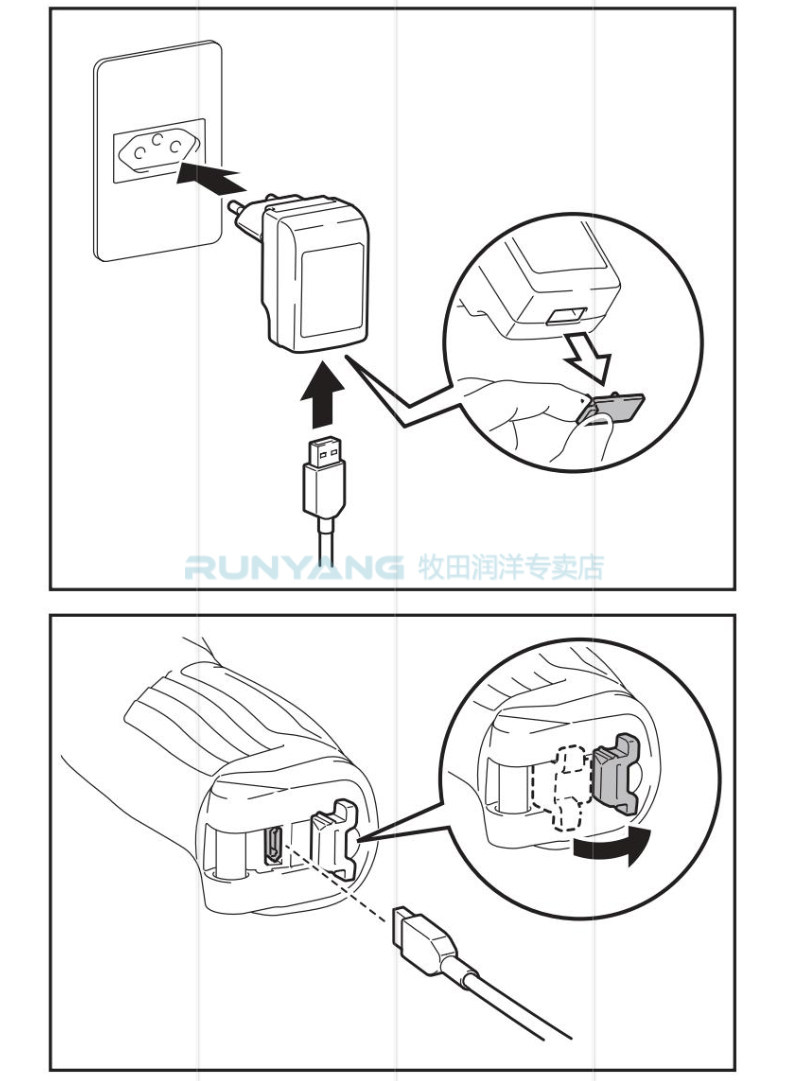 RUNYANG 牧田润洋专卖店